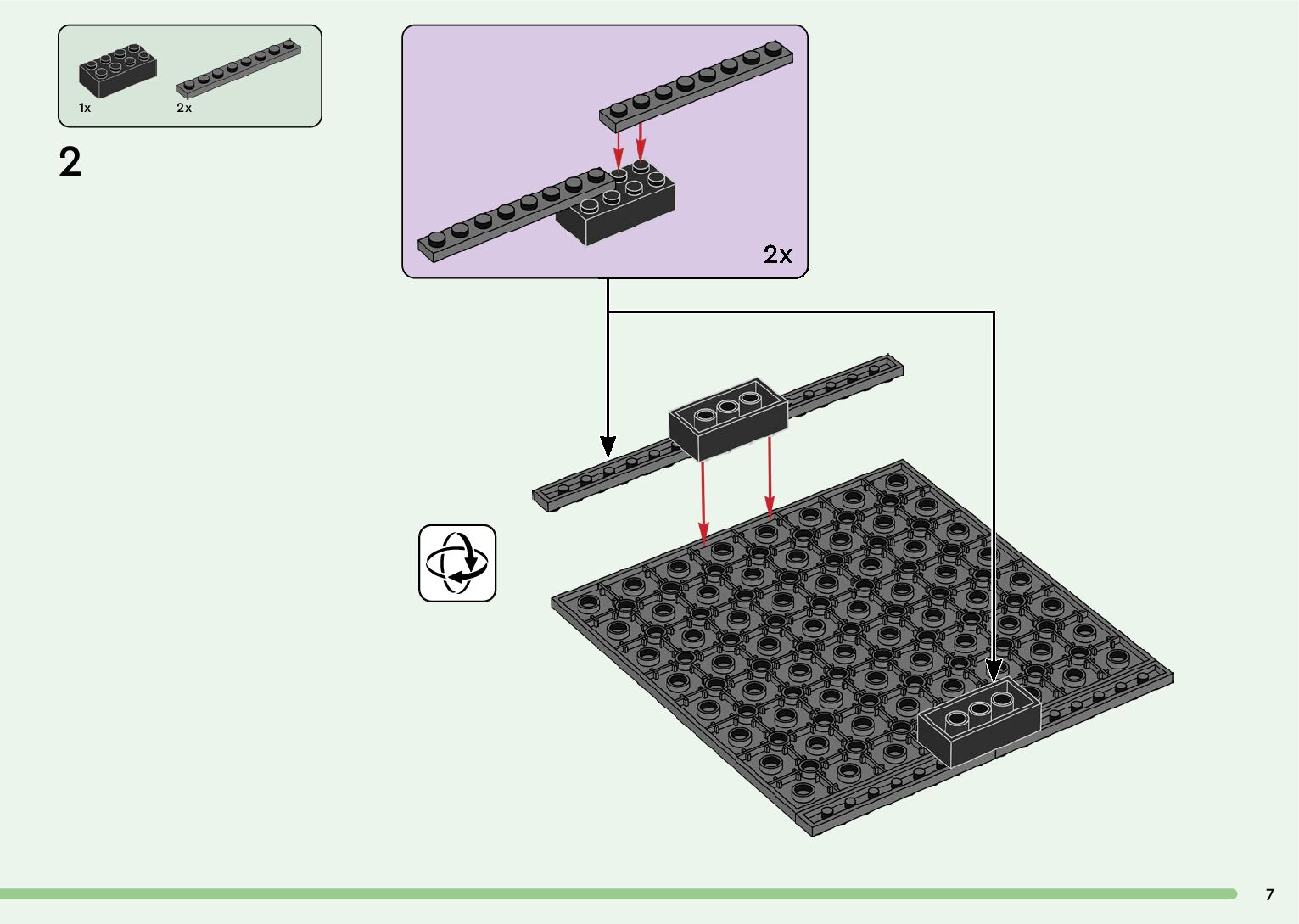 1x
2x

2

2x

7