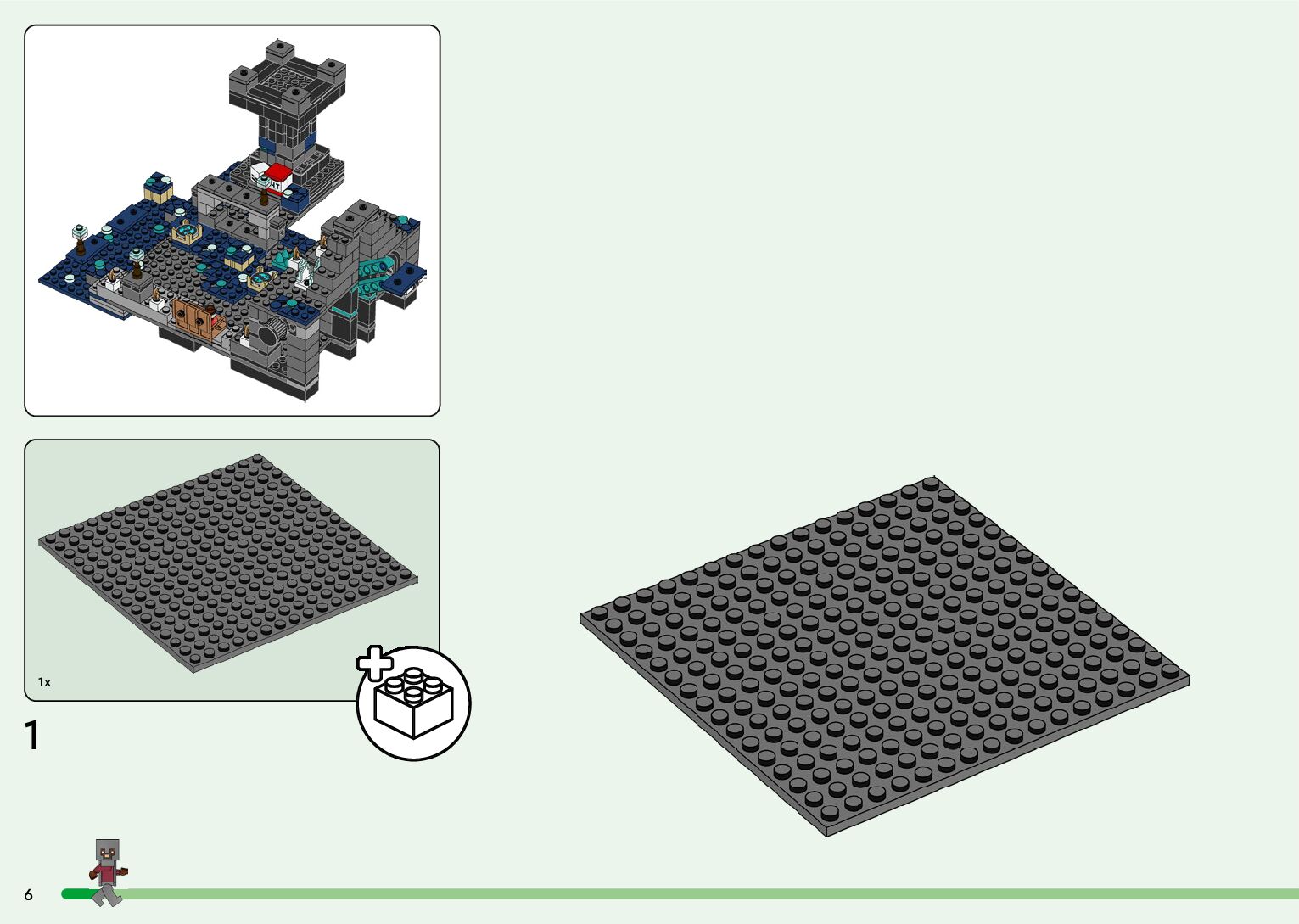 1x

1

6