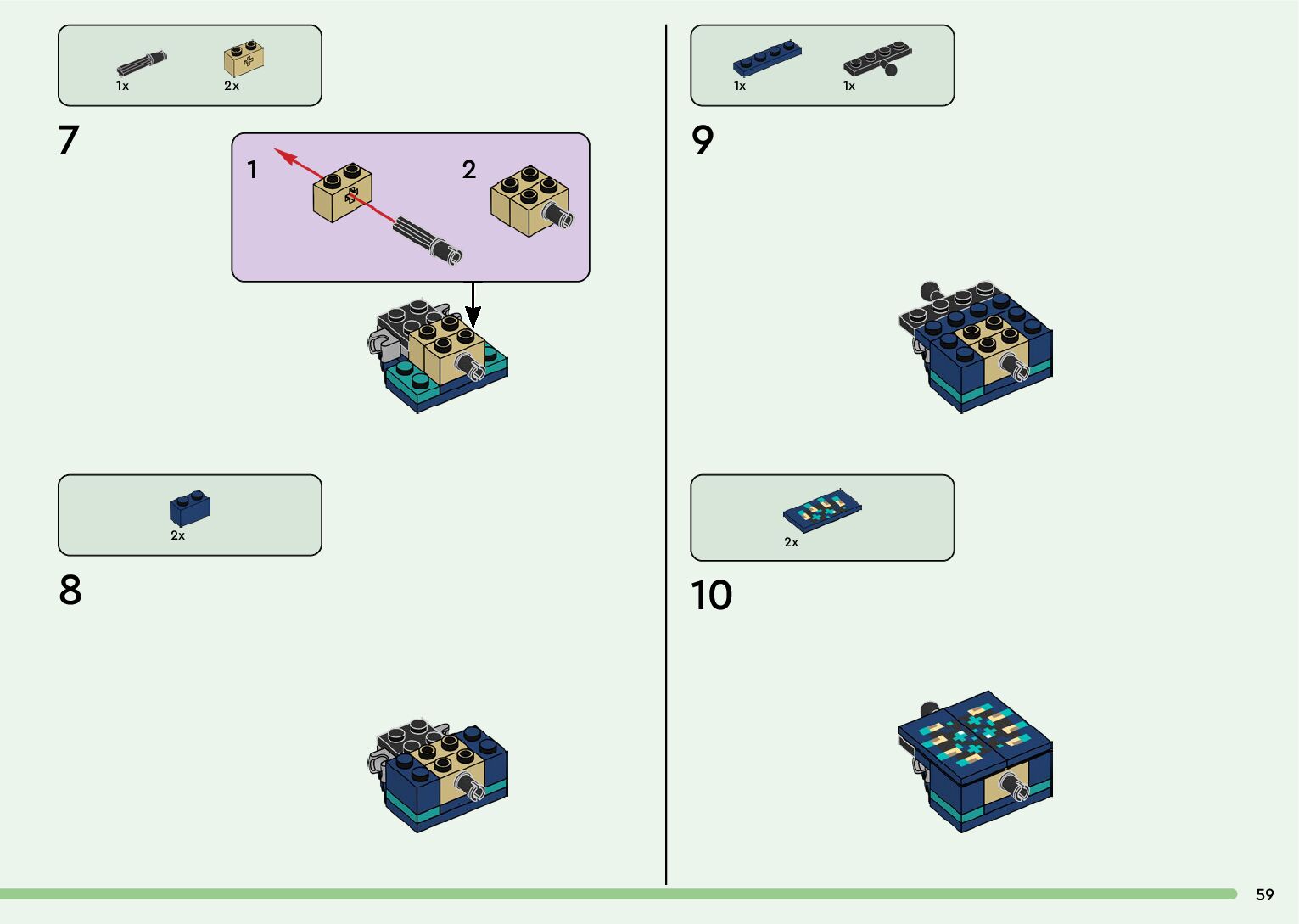 1x 2x

7

1 2

2x

8

1x 1x

9

2x

10

59