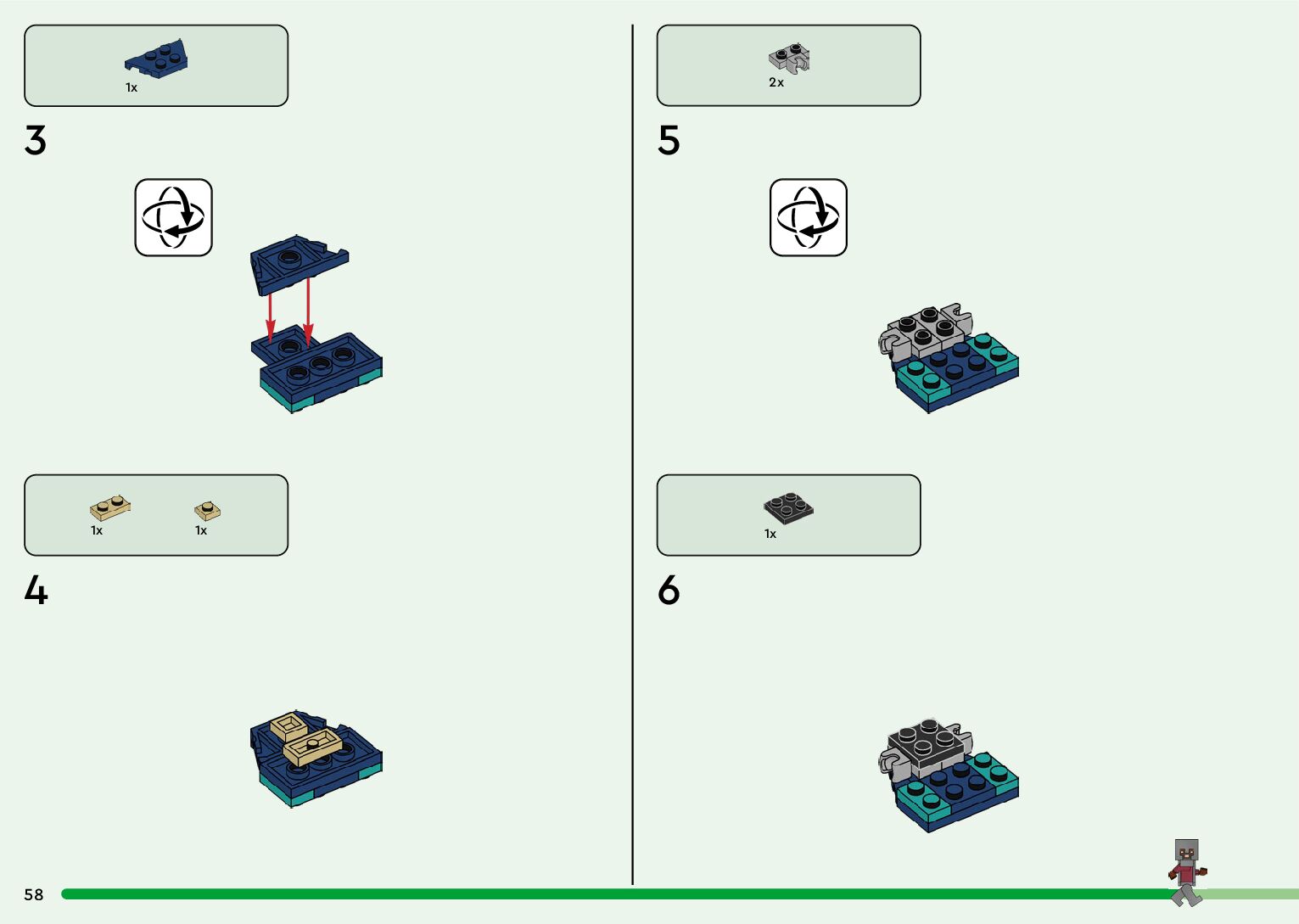 1x

3

1x

1x

4

2x

5

1x

6

58