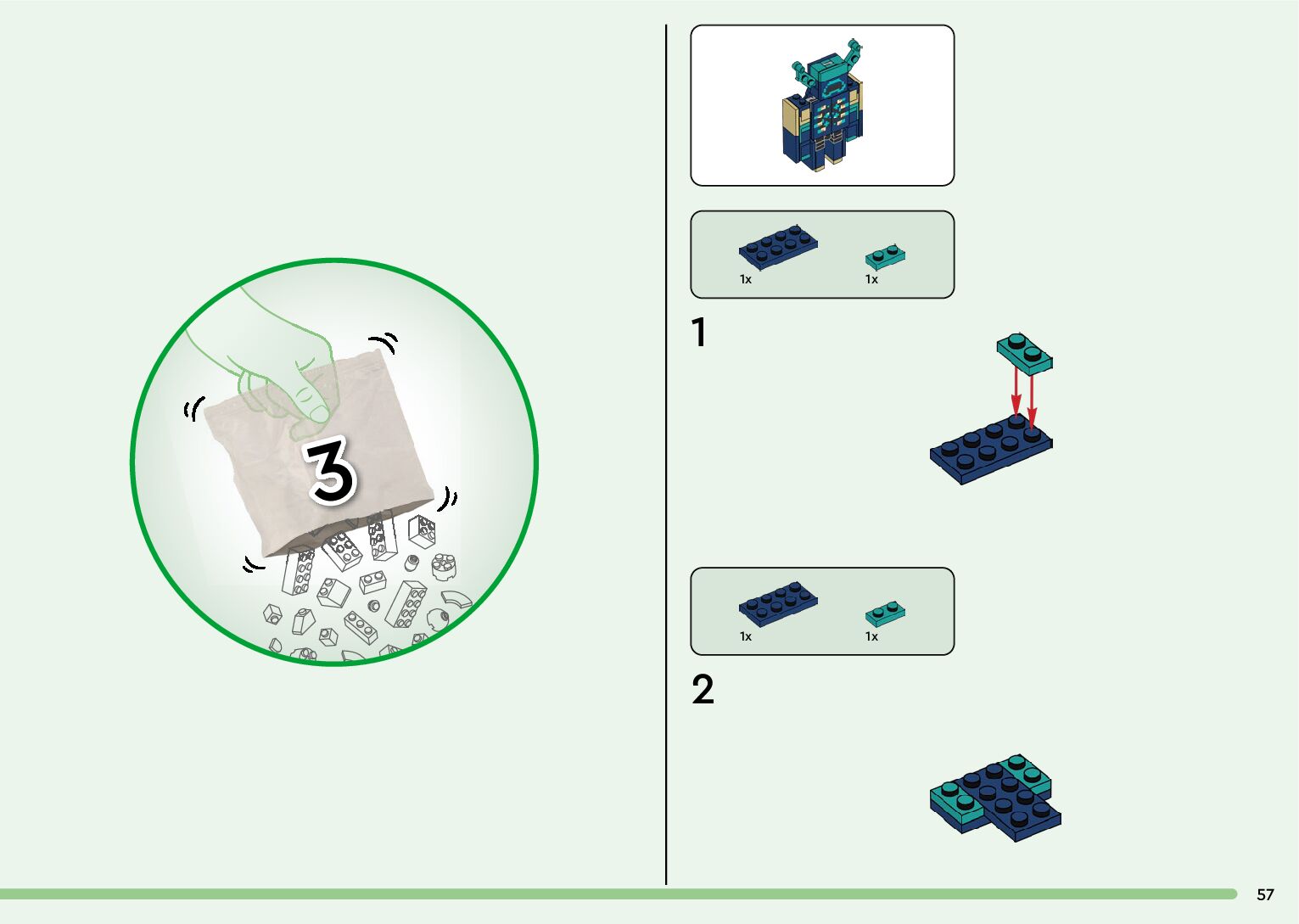 3

1x 1x

1

1x 1x

2

57