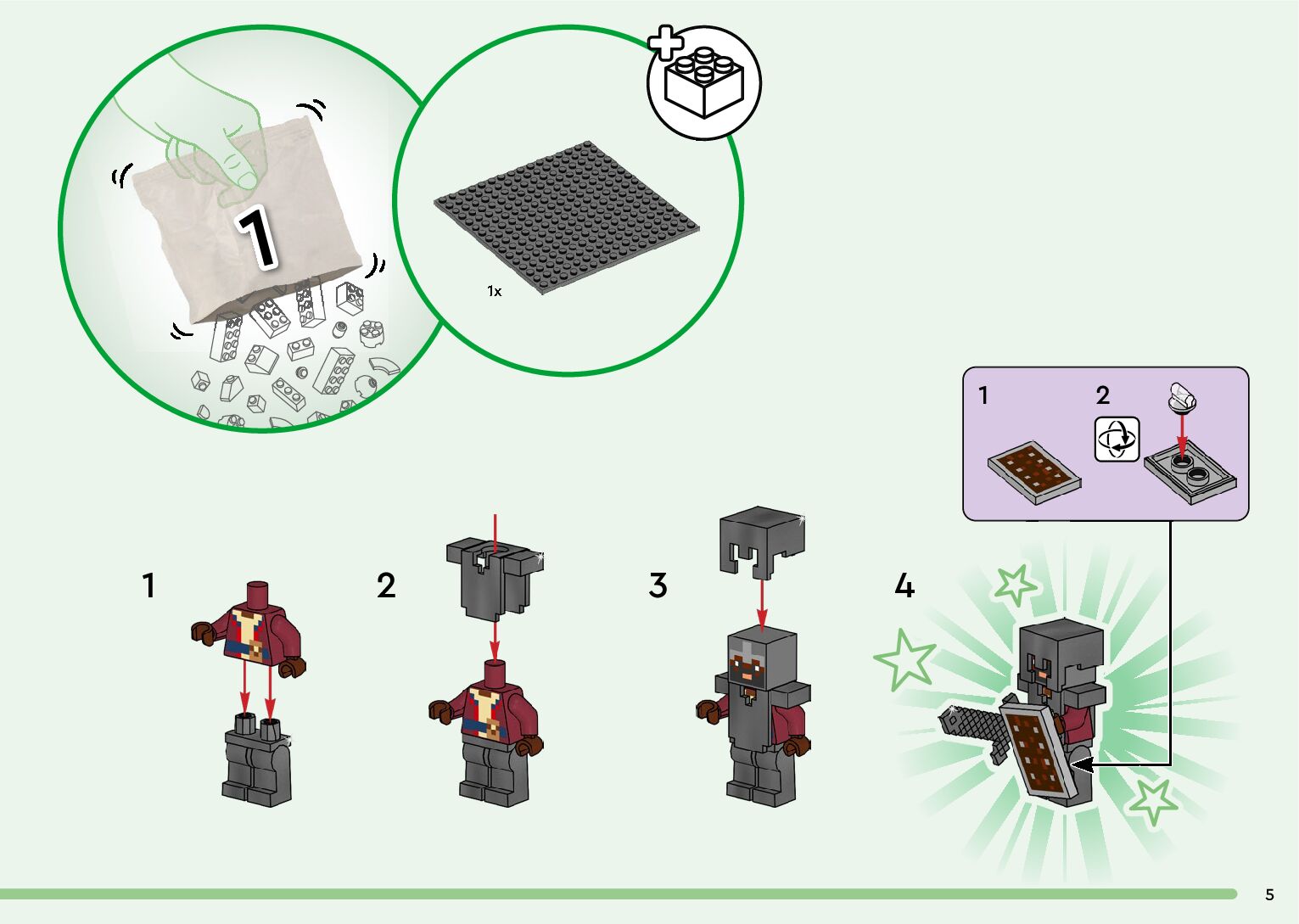 1

1x

1

2

1

2

3

4

5