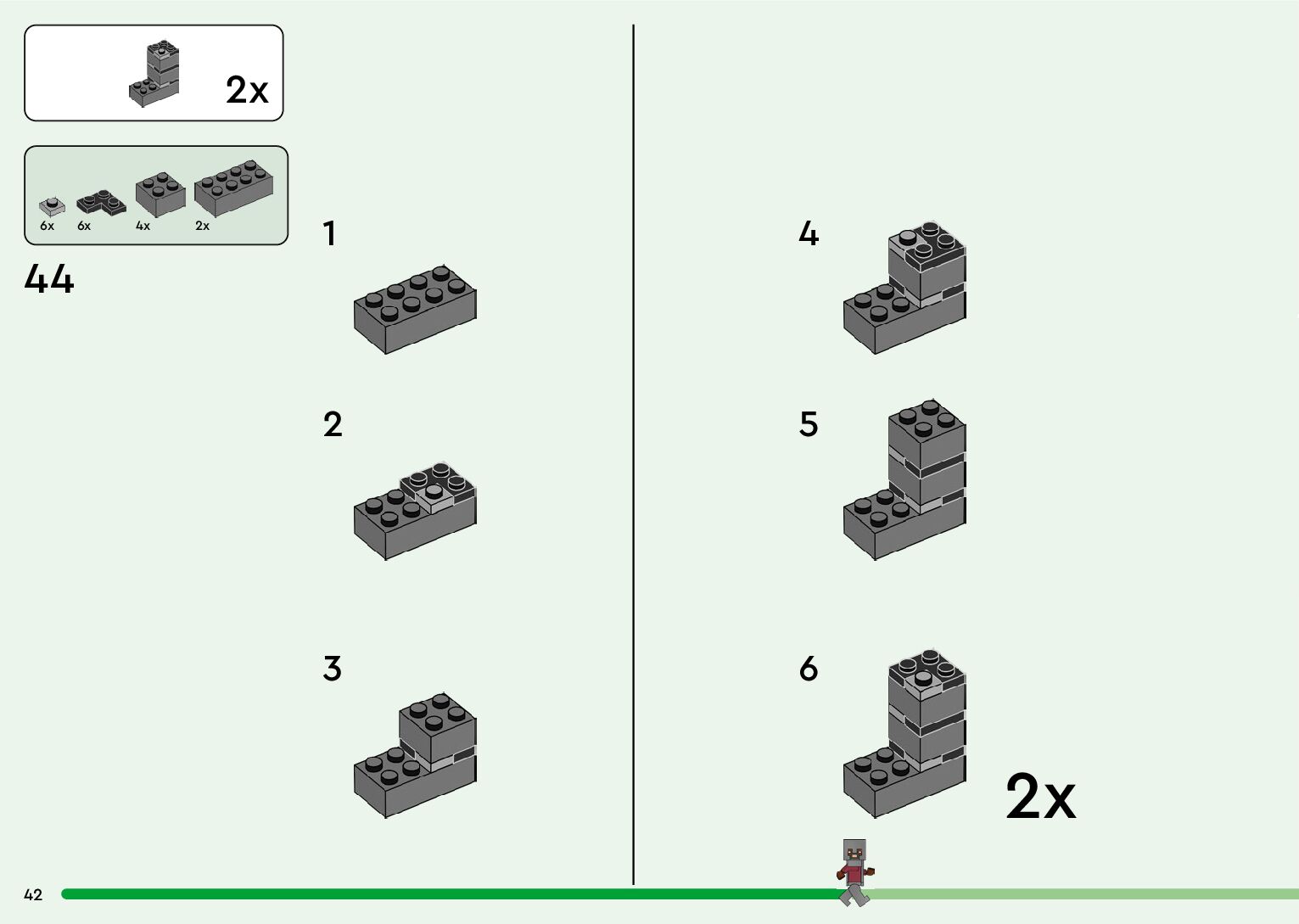 2x

6x 6x 4x 2x

44

1

2

3

4

5

6

2x

42