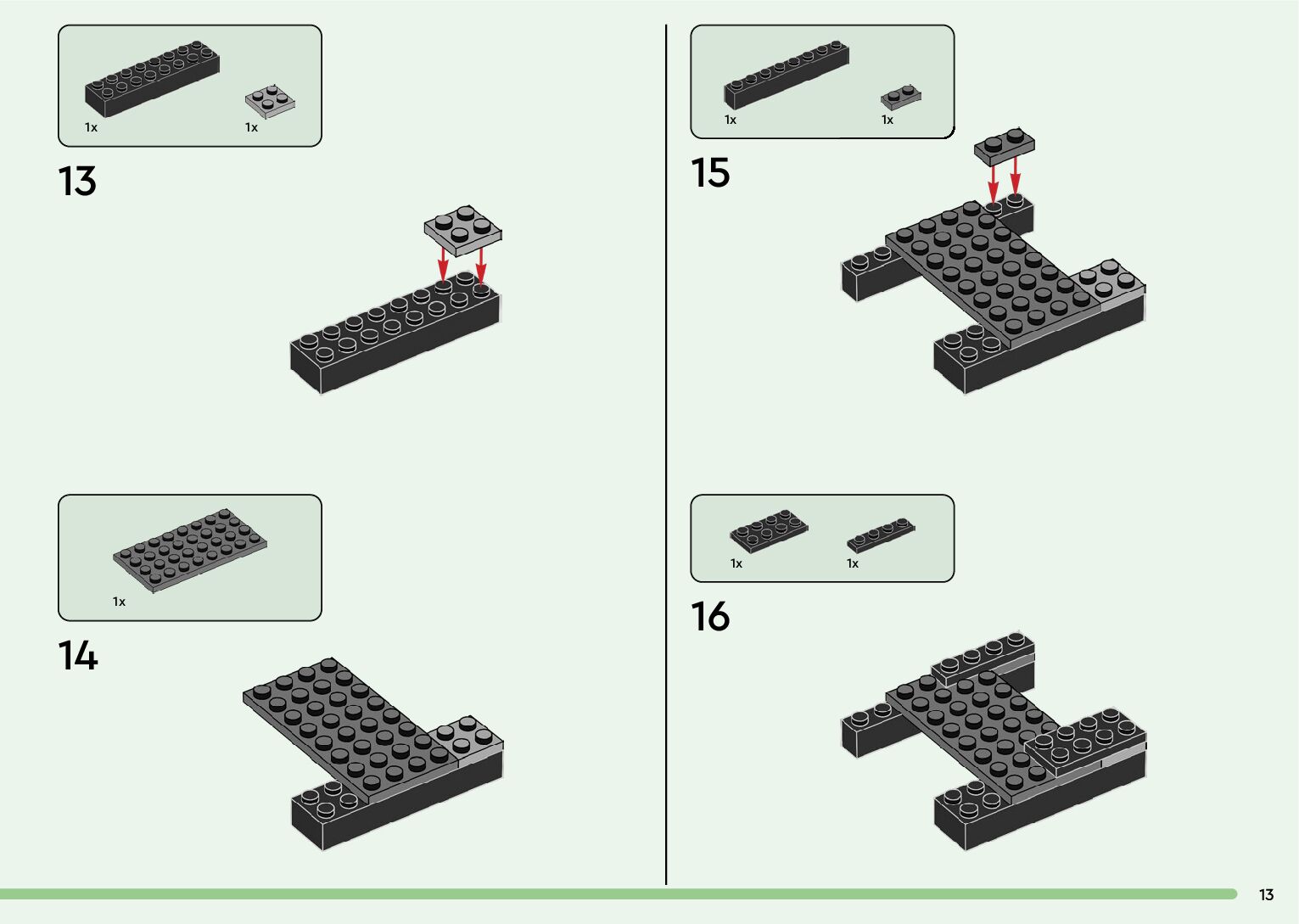 1x 1x

13

1x

14

1x 1x

15

1x 1x

16

13