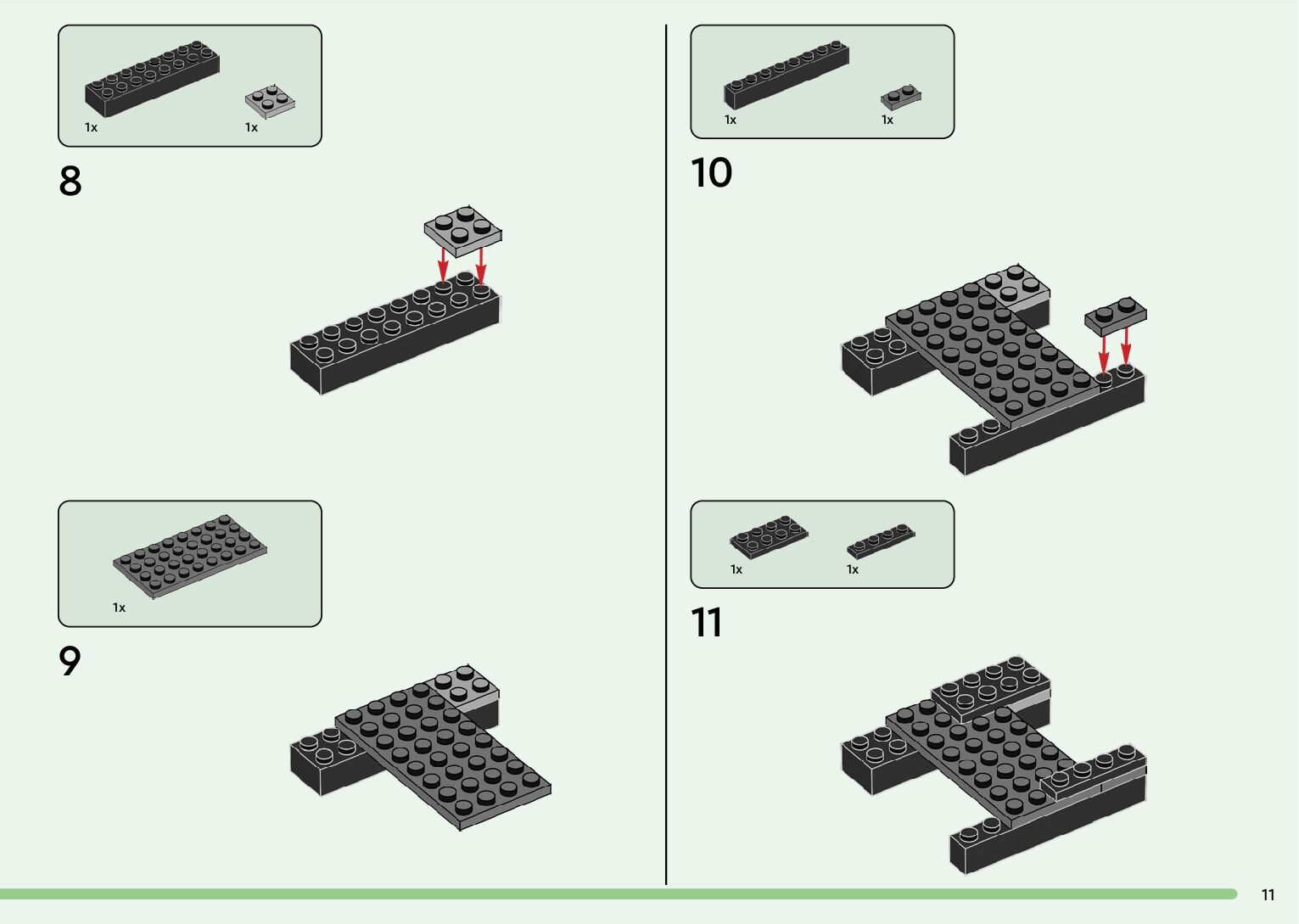 1x 1x

8

1x

9

1x 1x

10

1x 1x

11

11