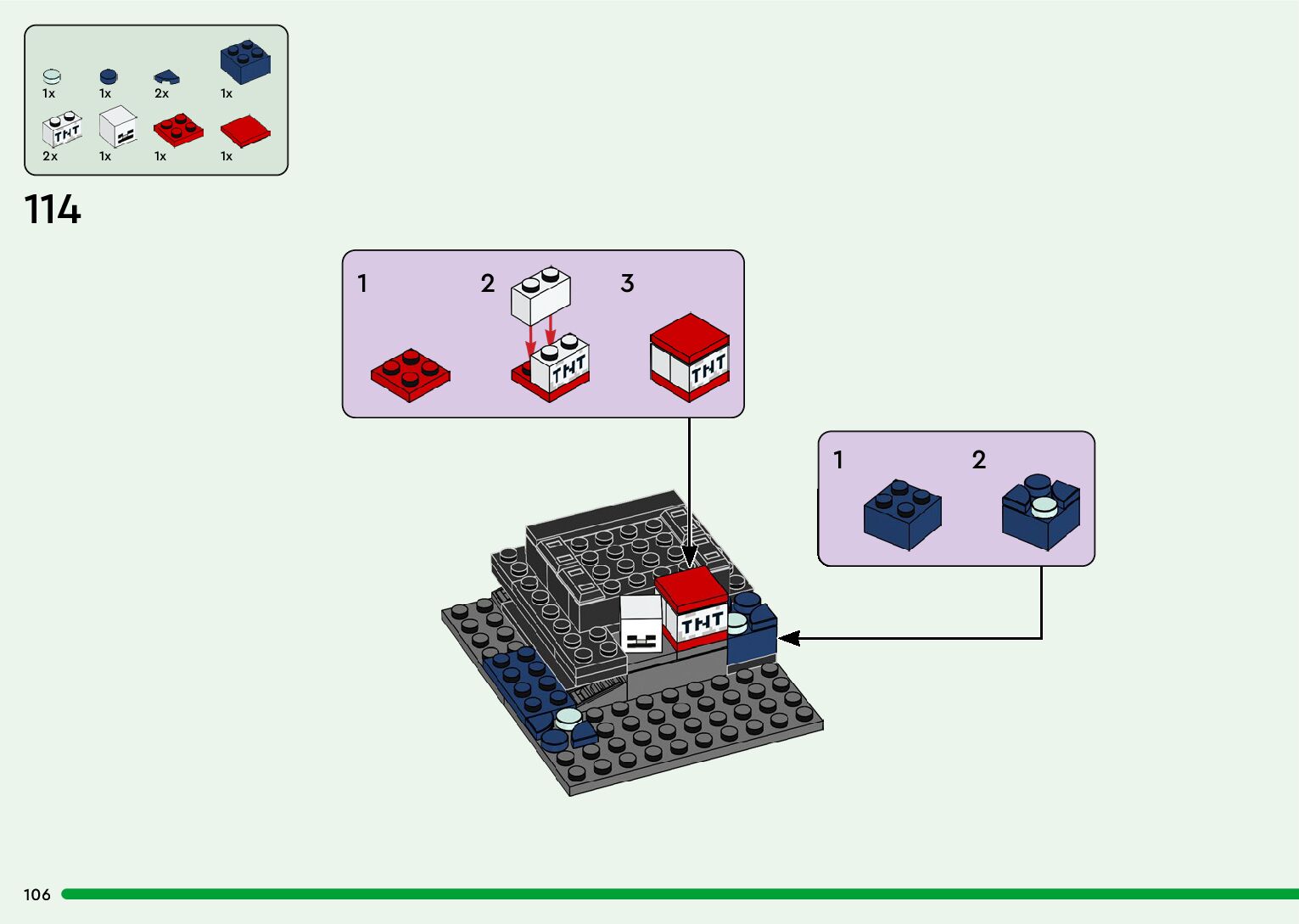 1x 1x 2x 1x

TNT

2x 1x 1x 1x

114

1 2 3

TNT

TNT

1 2

TNT

106