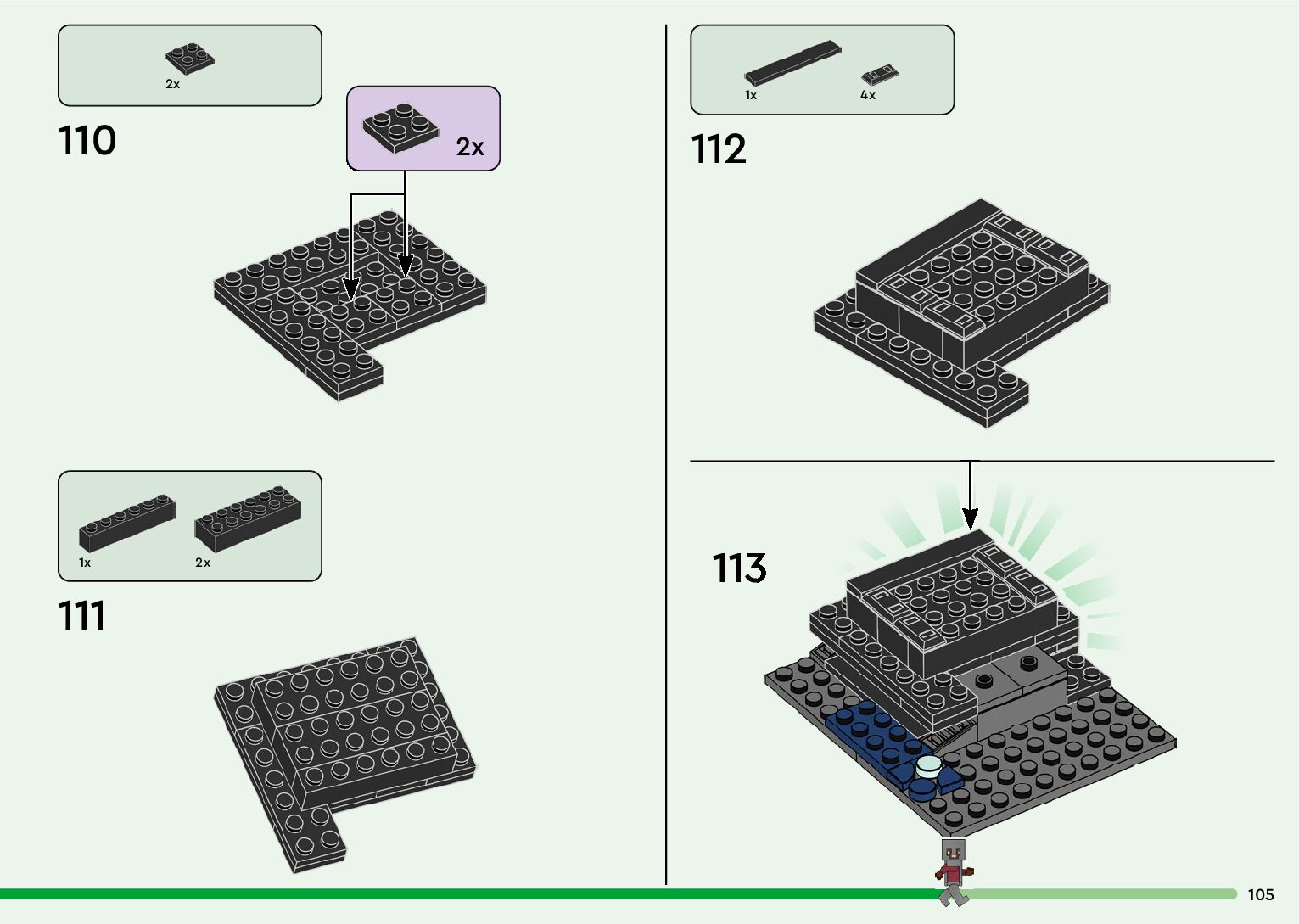 2x

110

2x

1x 2x

111

1x 4x

112

113

105