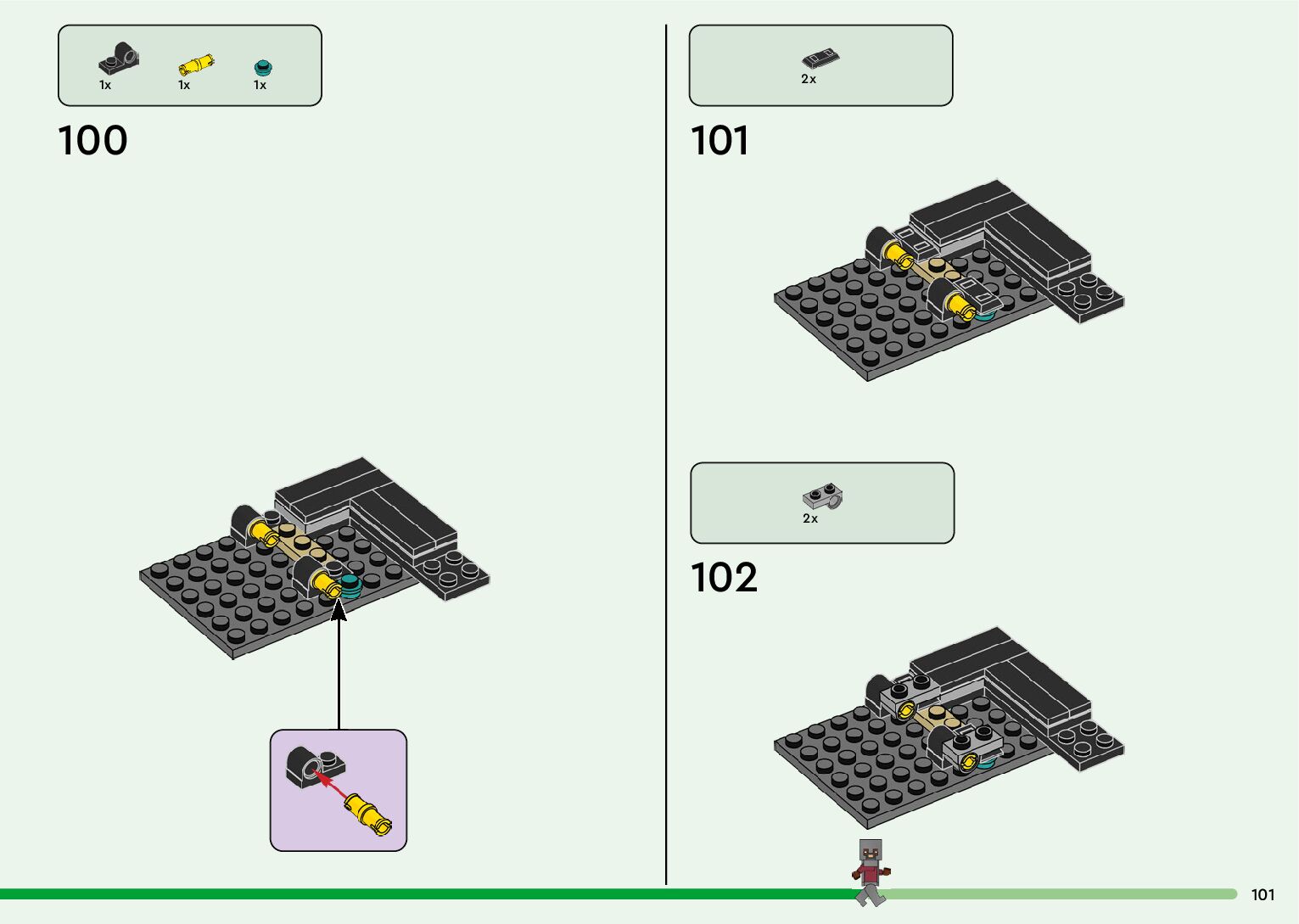 1x 1x 1x

100

2x

101

2x

102

101