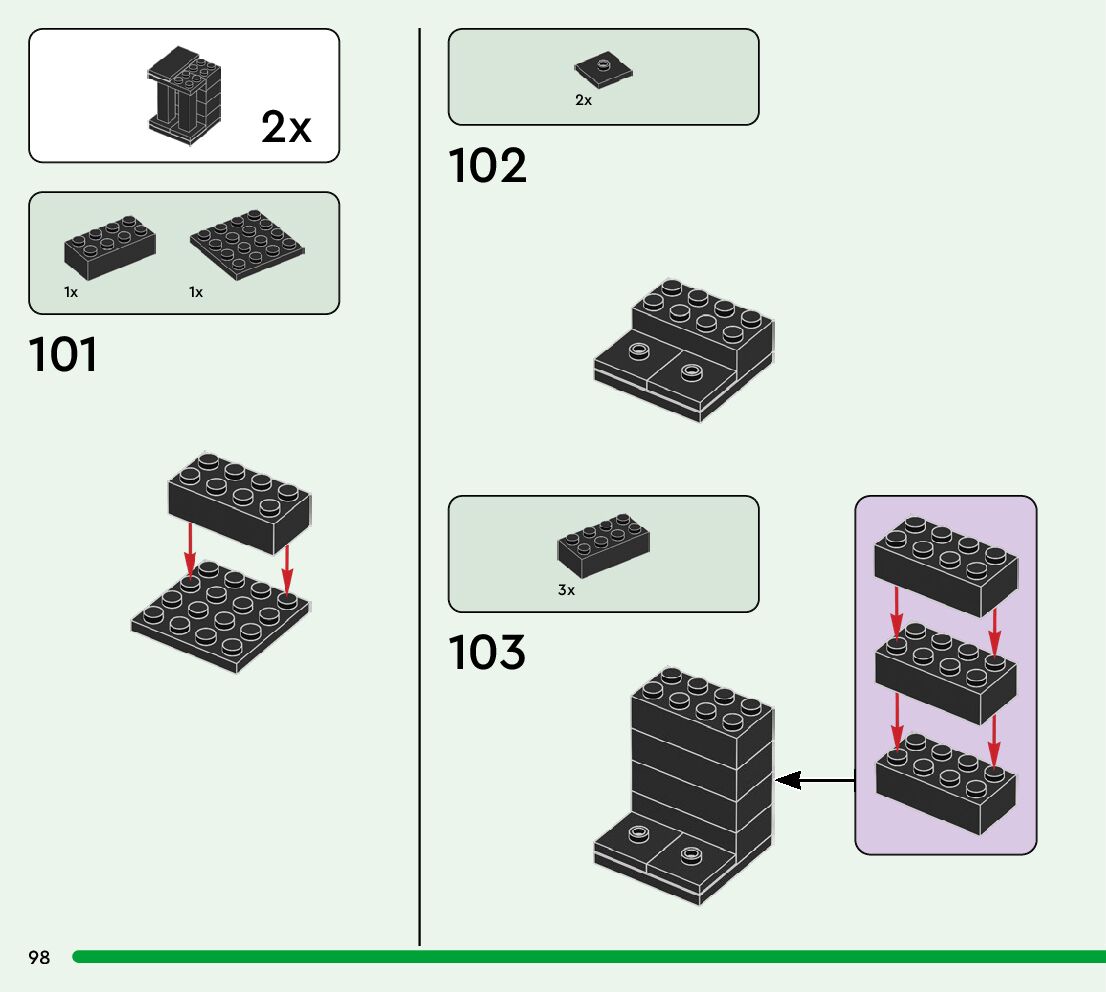 2x

1x 1x

101

2x

102

3x

103

98