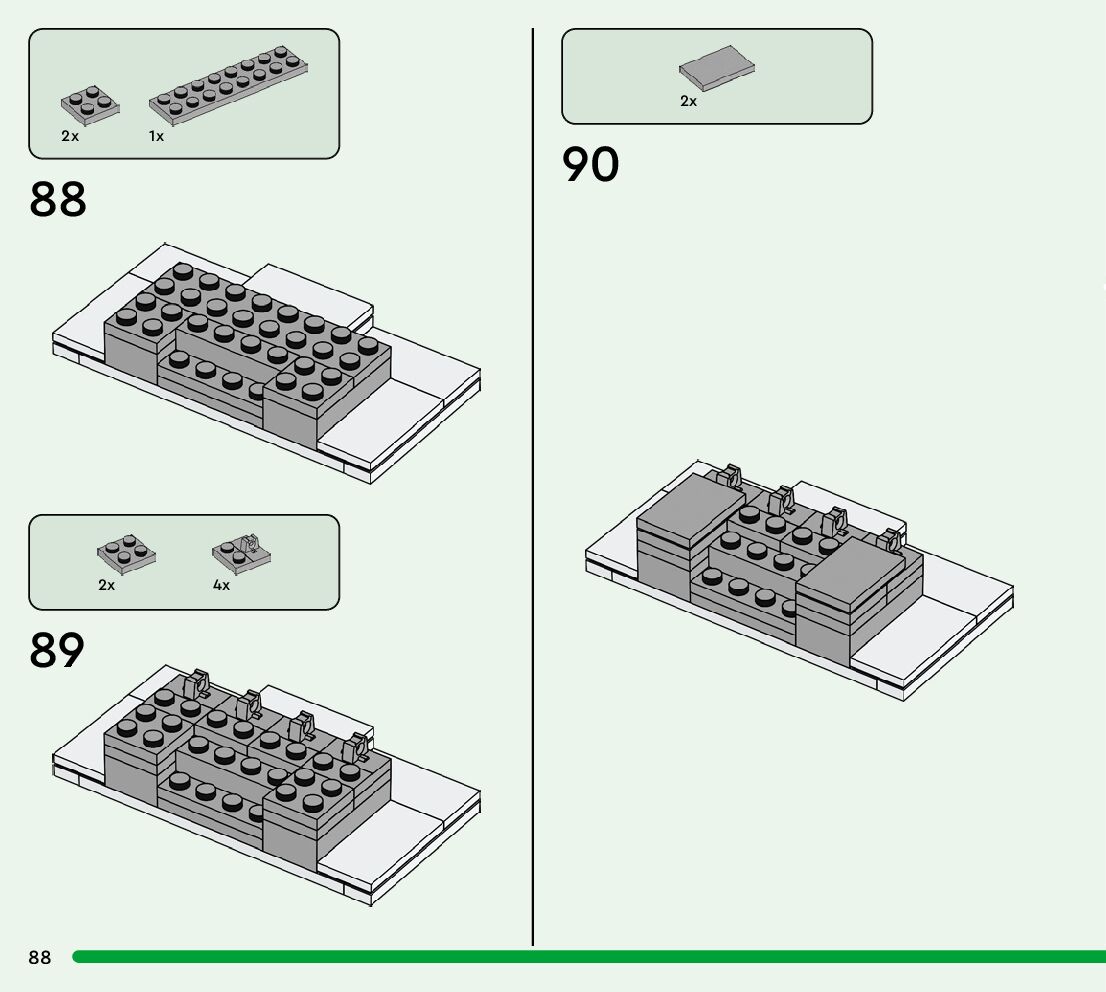 2x 1x

88

2x 4x

89

2x

90

88