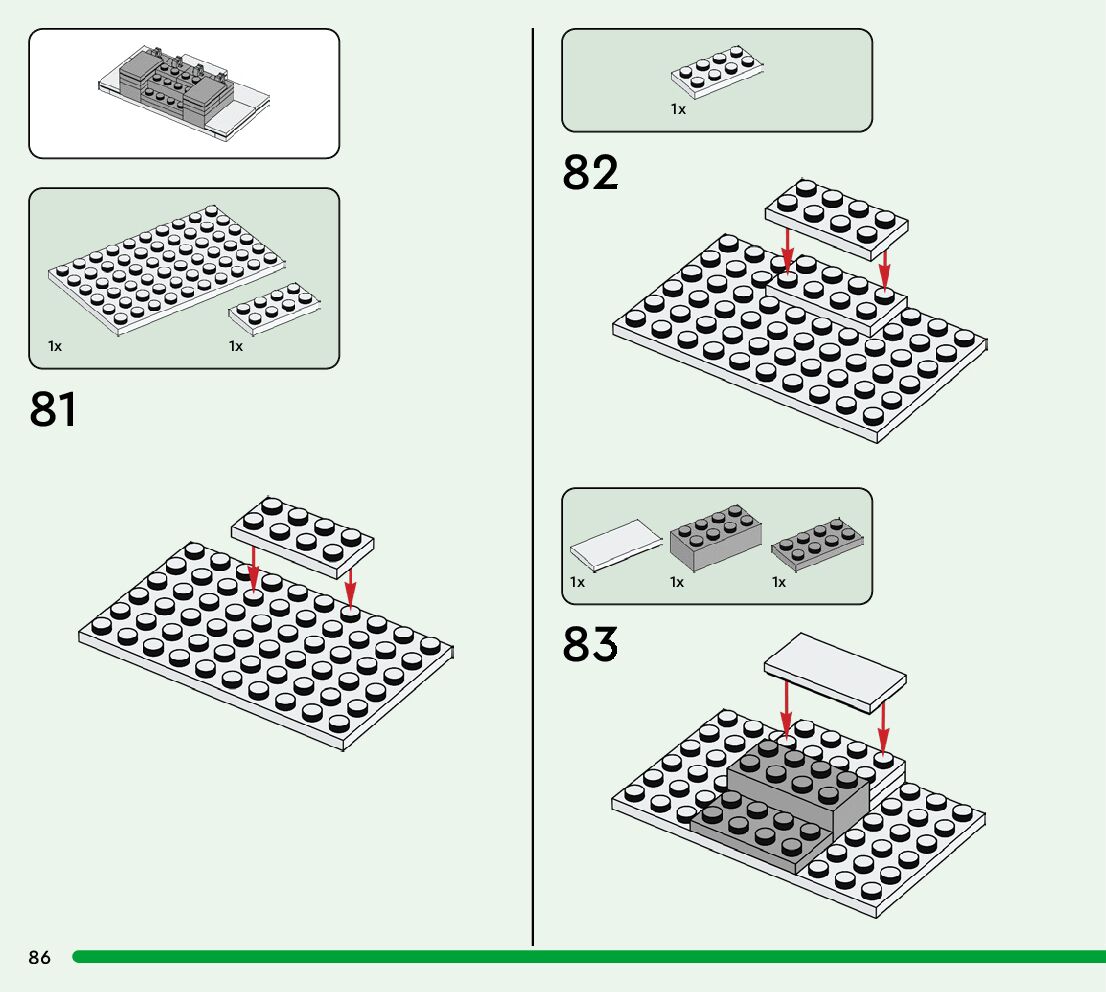 1x

1x

81

1x

82

1x

1x

1x

83

86