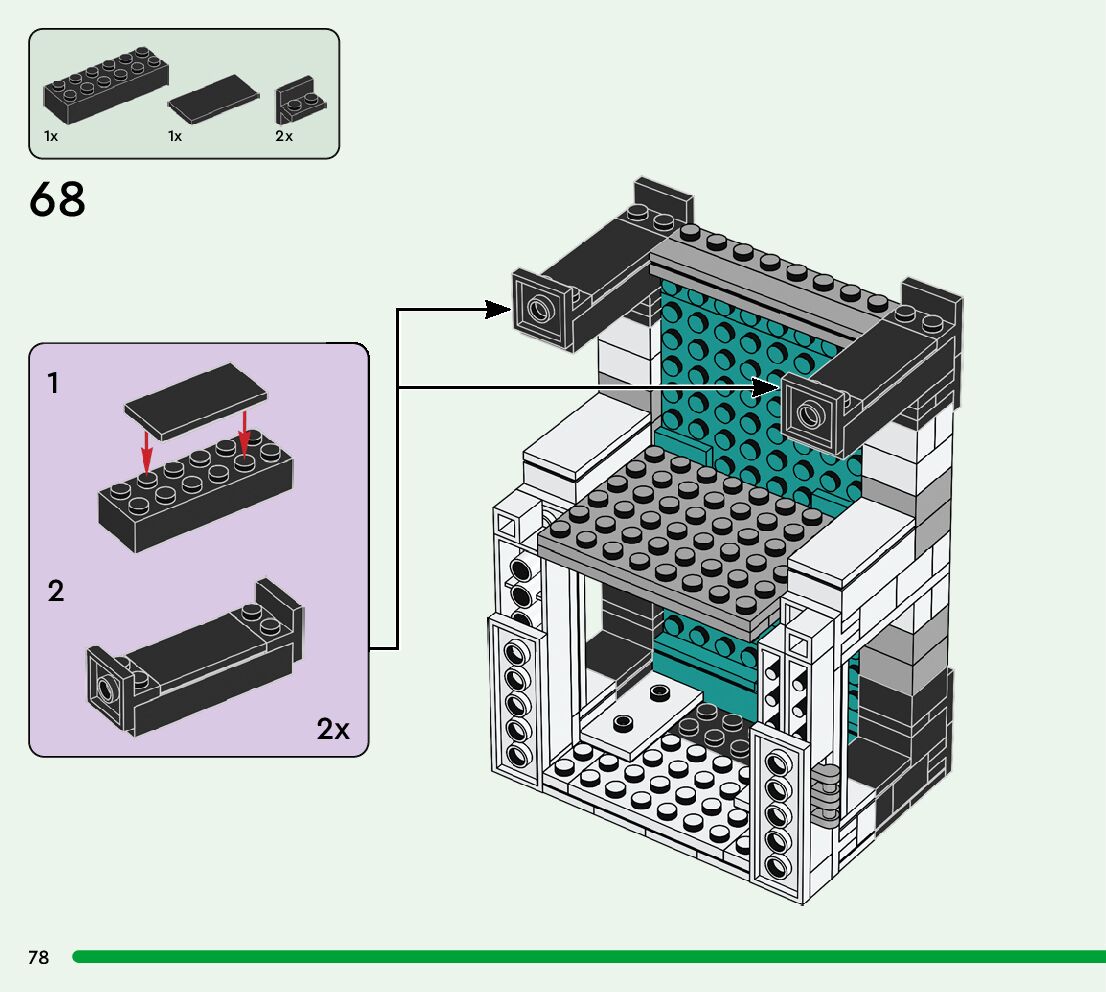 1x
1x
2x

68

1

2

2x

78