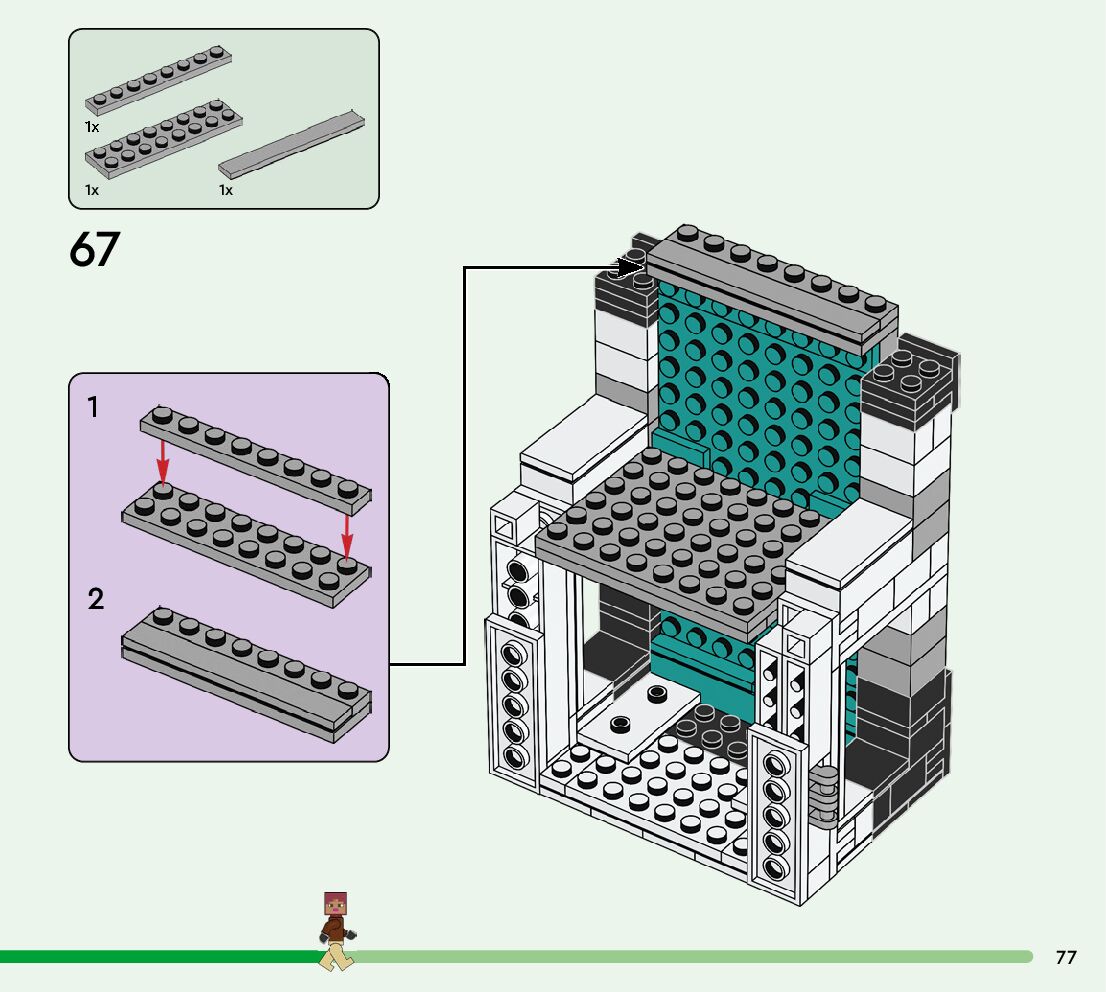 1x
1x
1x

67

1

2

77