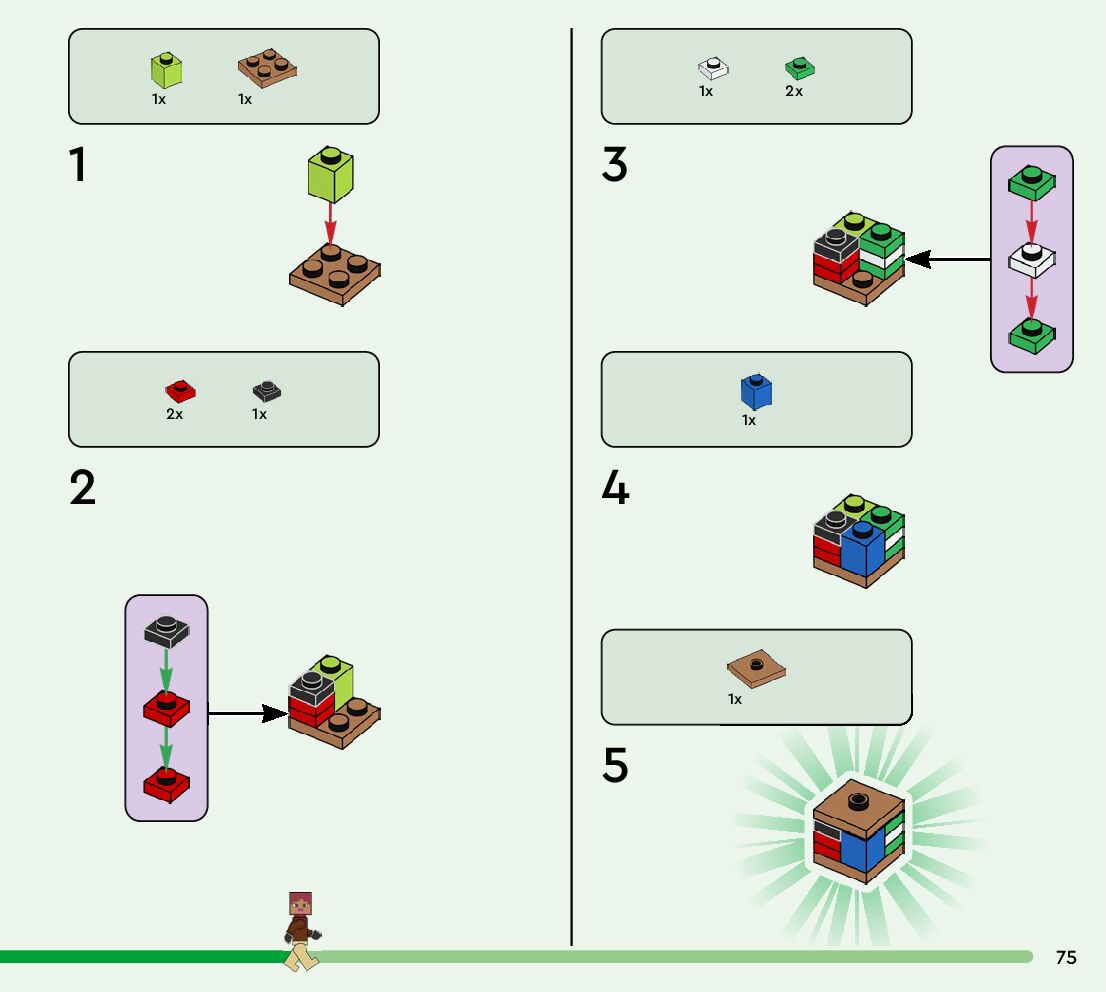 1x 1x

1

2x 1x

2

1x 2x

3

1x

4

1x

5

75