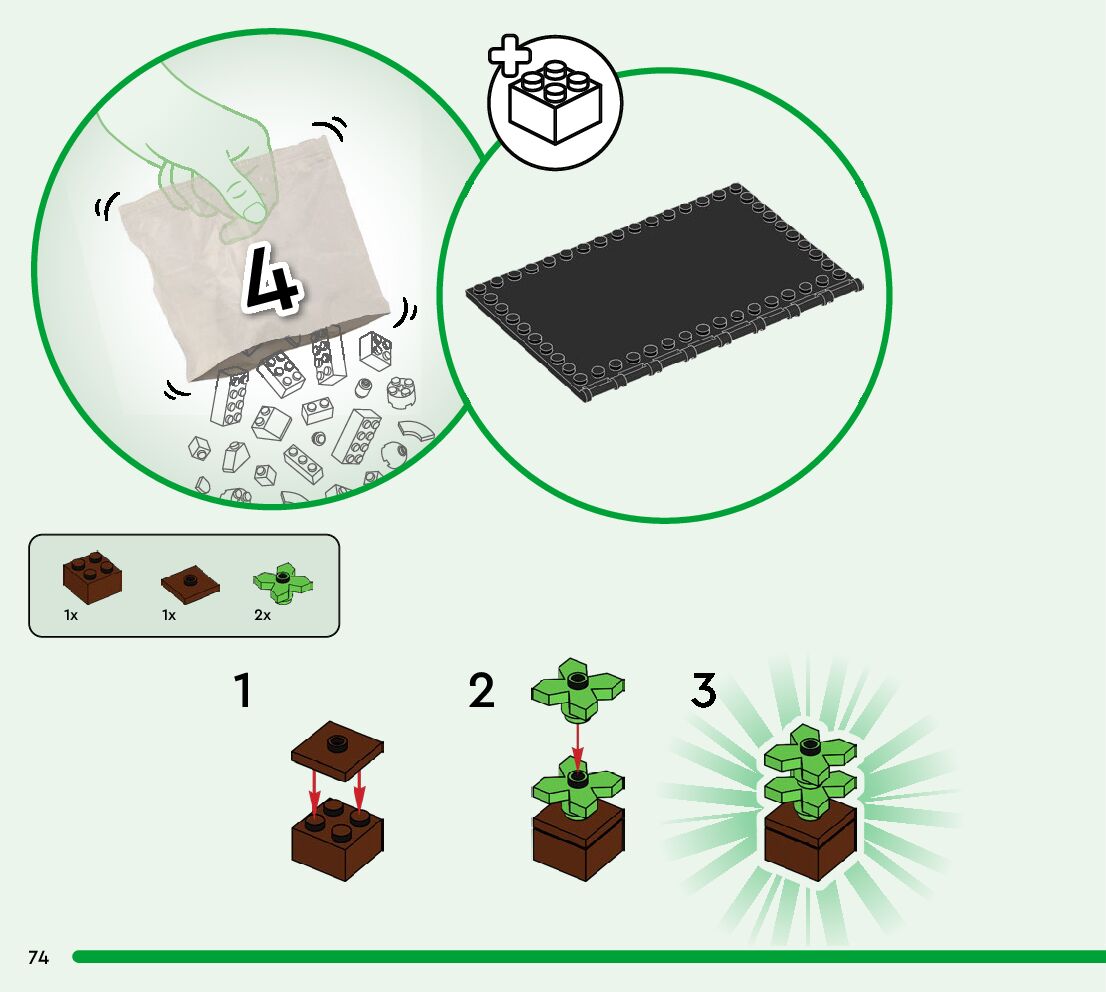 4

1x
1x
2x

1
2
3

74