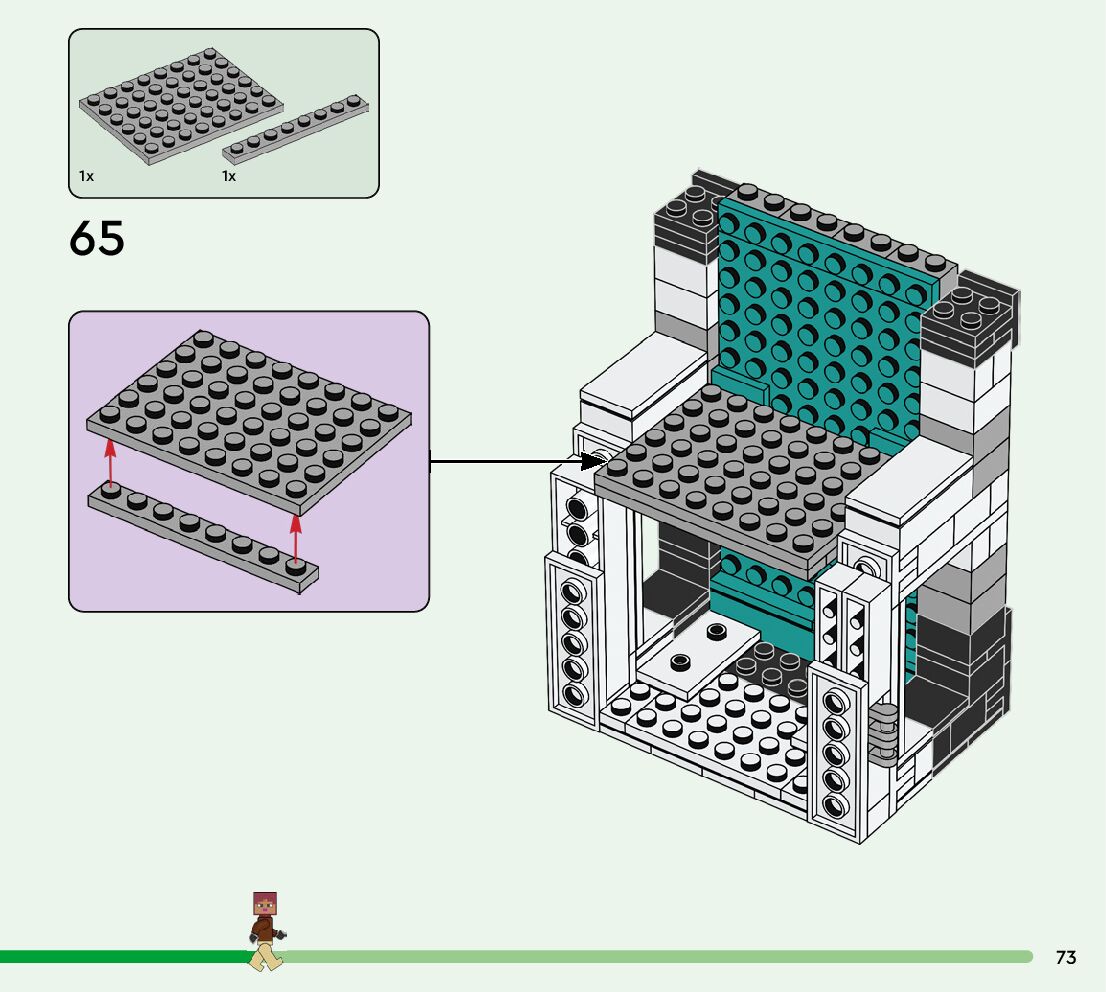 1x
1x

65

73