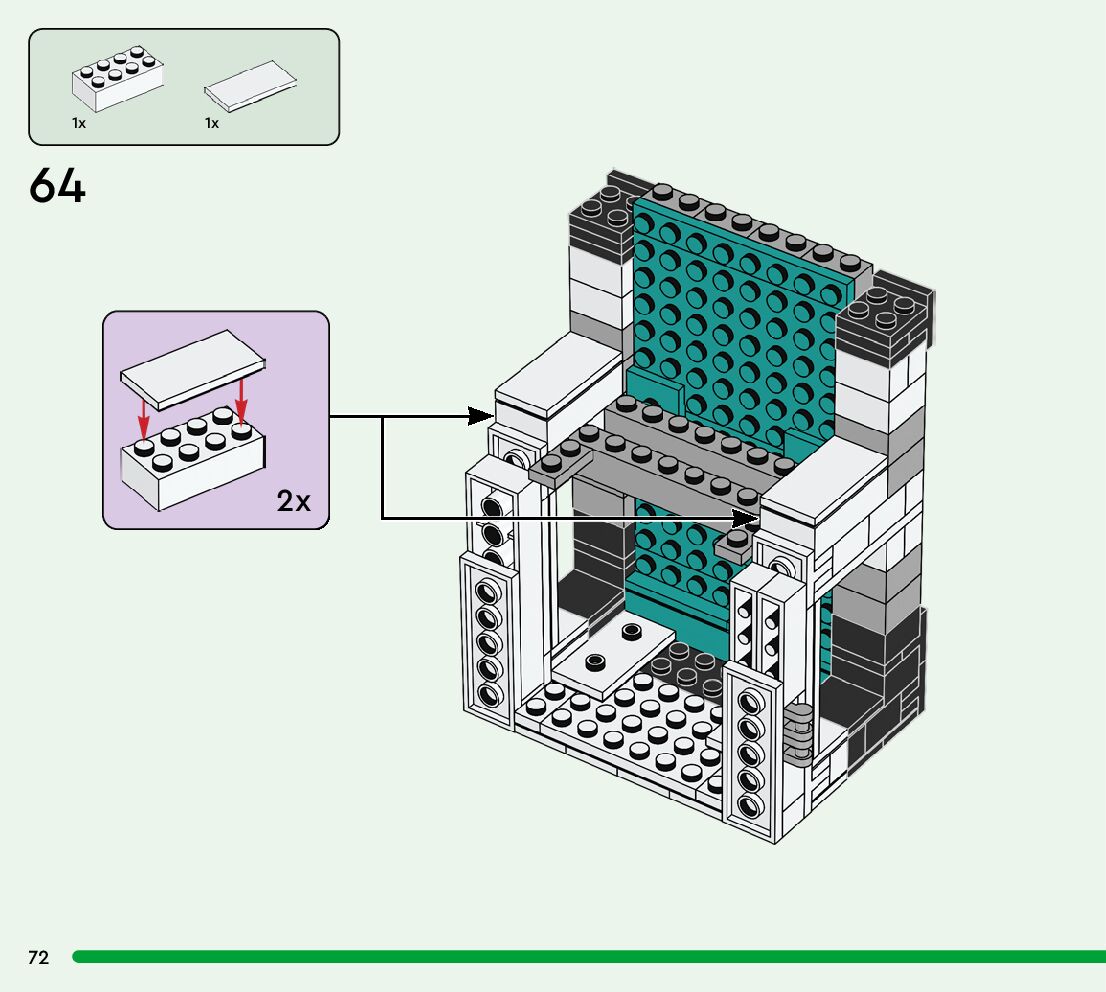 1x
1x

64

2x

72