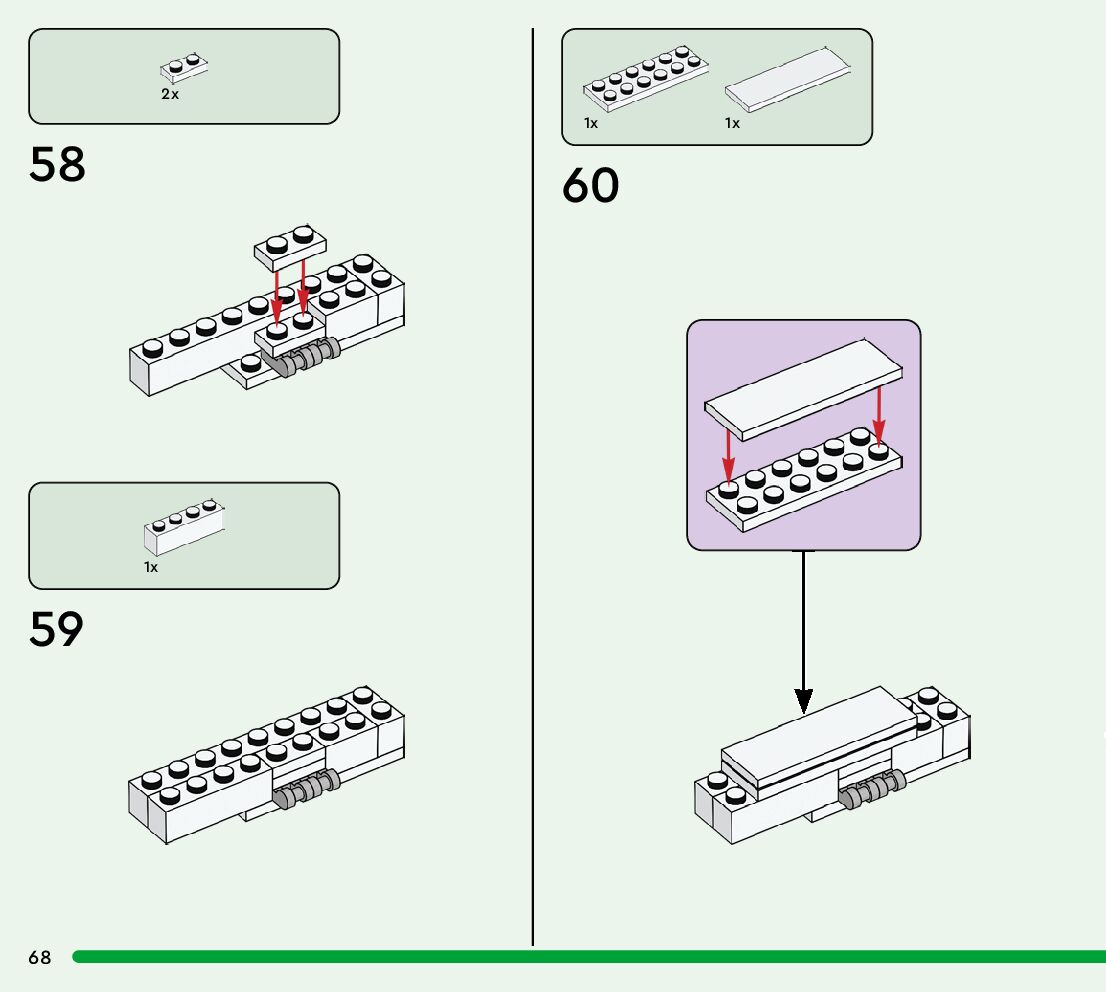 2x

58

1x

59

1x 1x

60

68