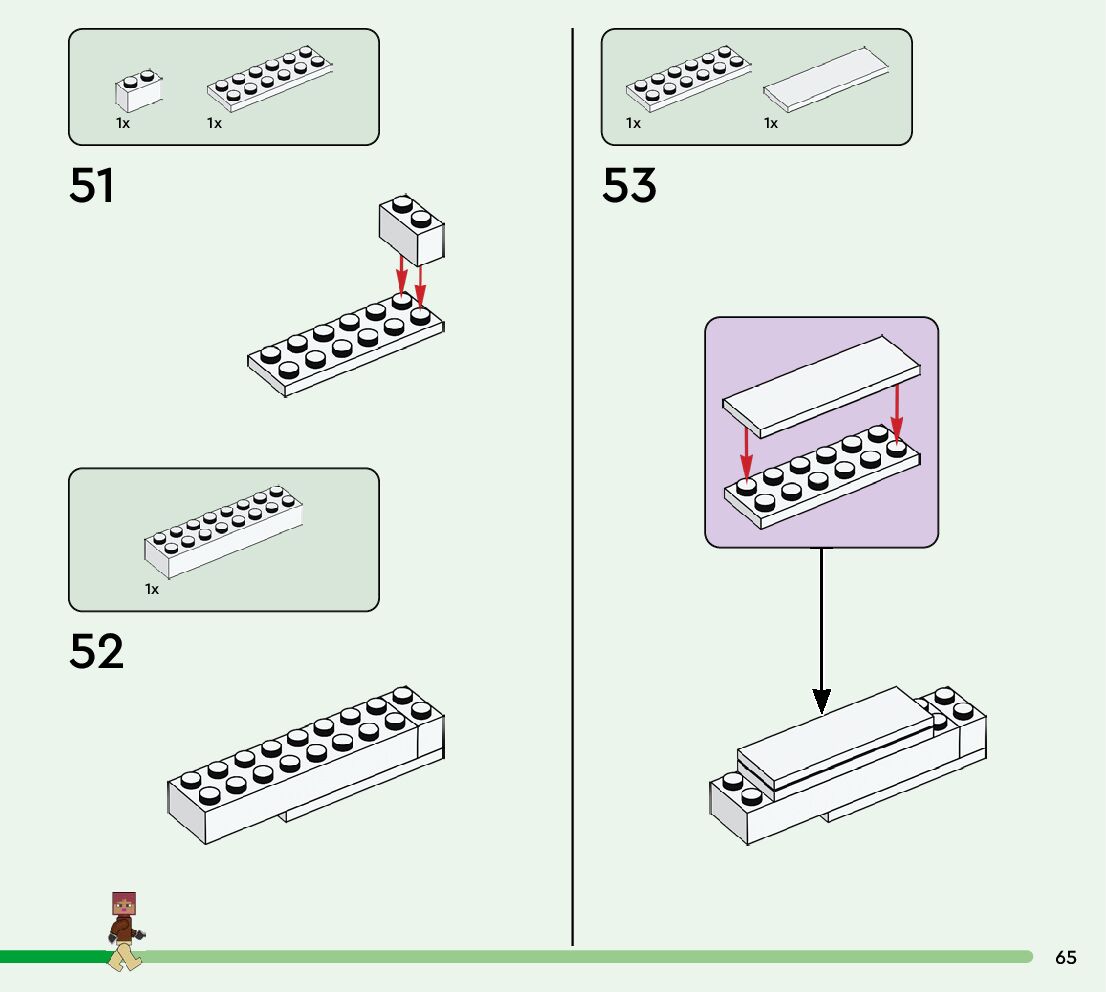 1x 1x

51

1x

52

1x 1x

53

65