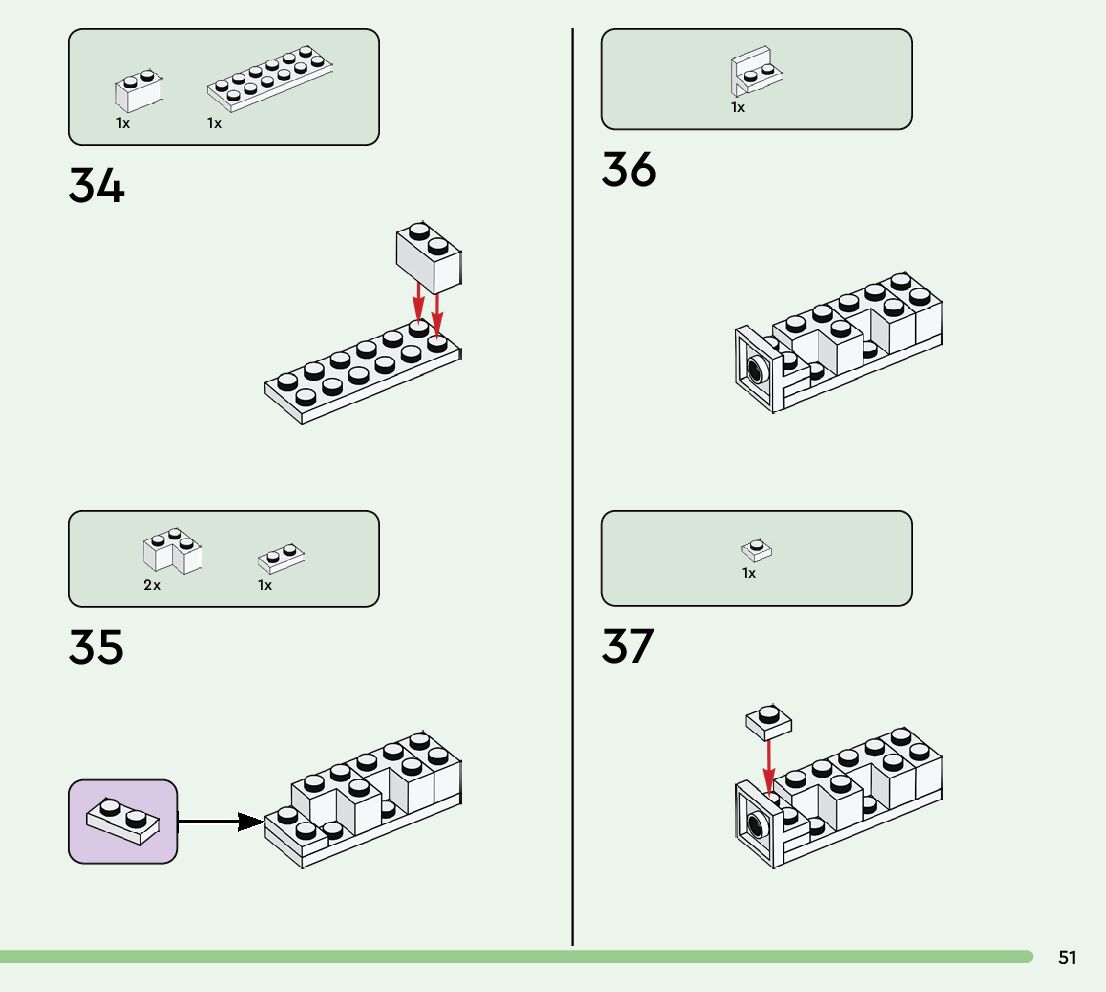 1x 1x

34

2x 1x

35

1x

36

1x

37

51