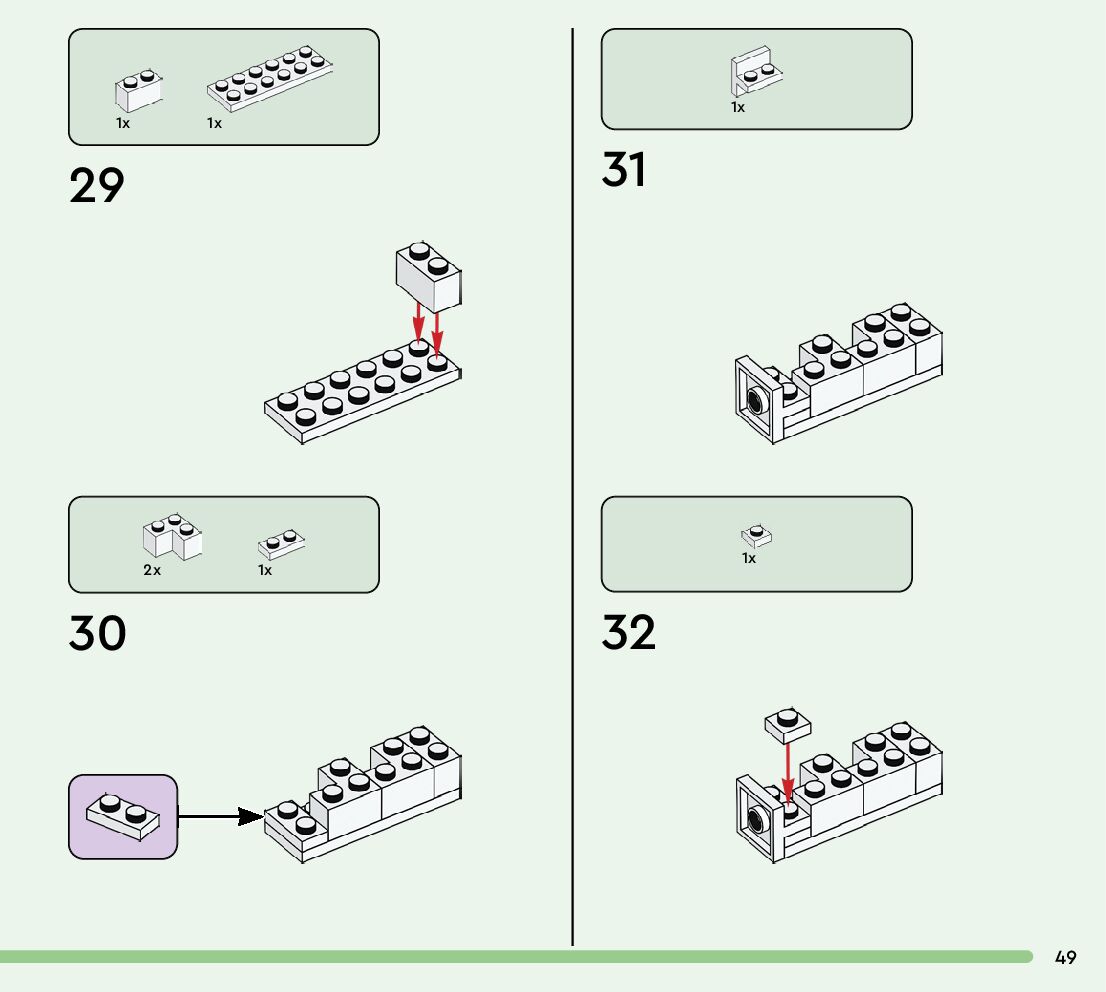 1x 1x

29

2x 1x

30

1x

31

1x

32

49