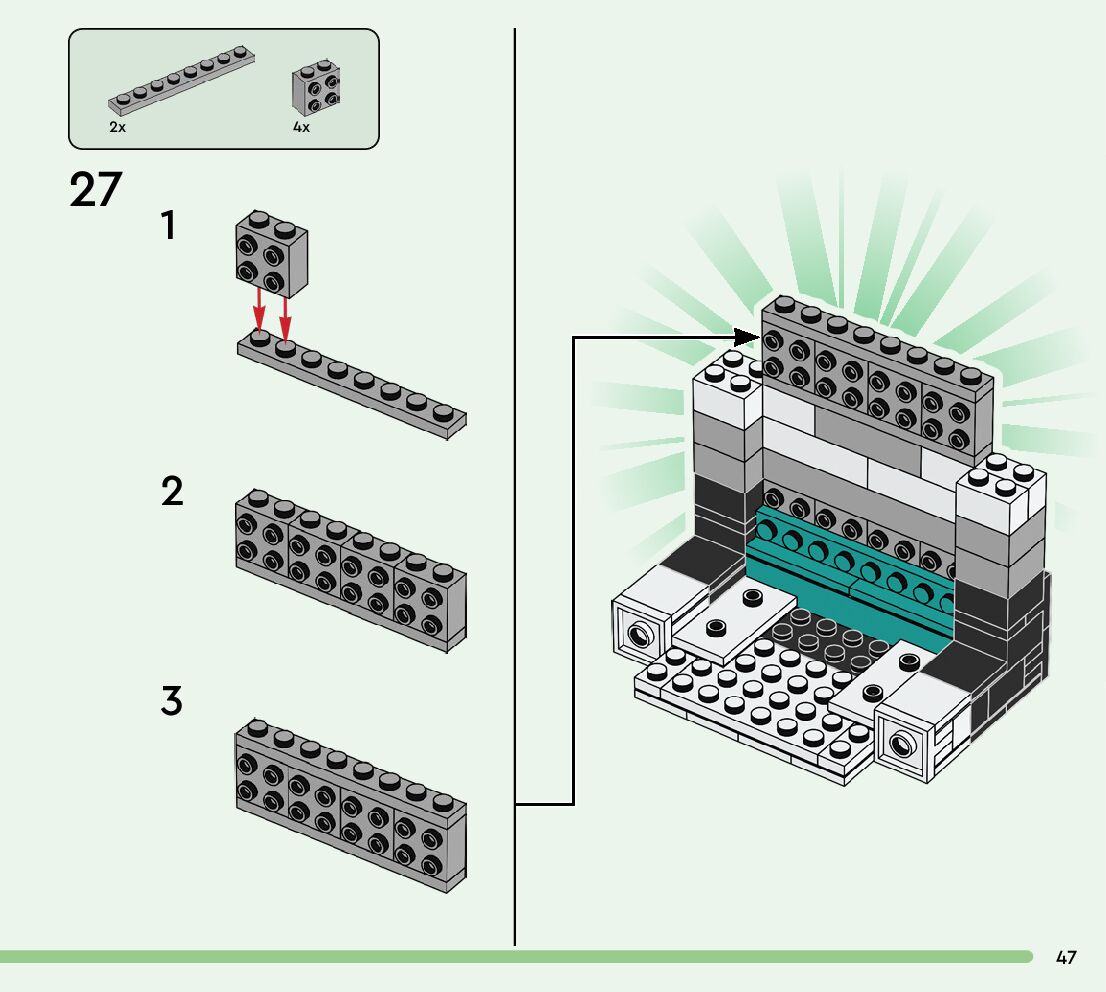 2x

4x

27

1

2

3

47