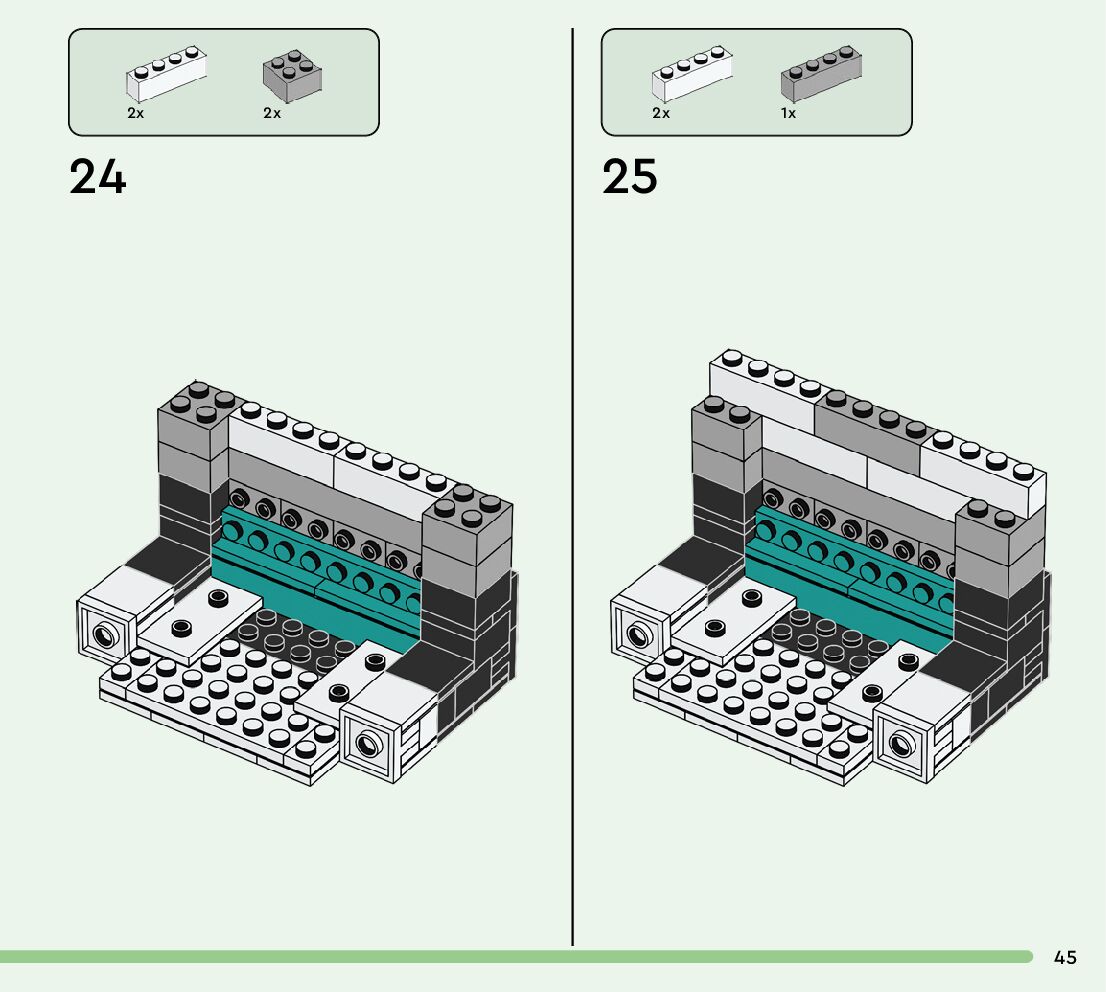 2x 2x

24

2x 1x

25

45