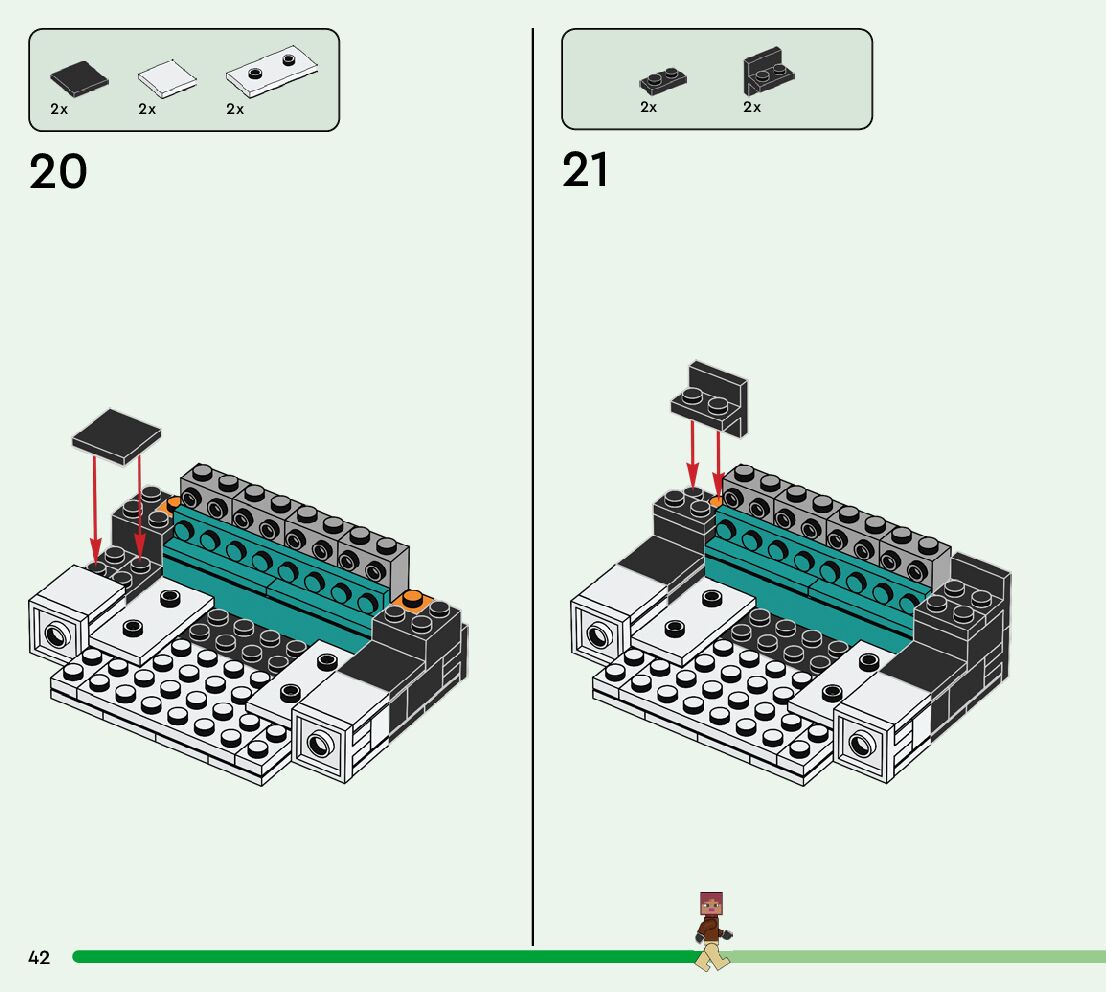 2x 2x 2x

20

2x 2x

21

42