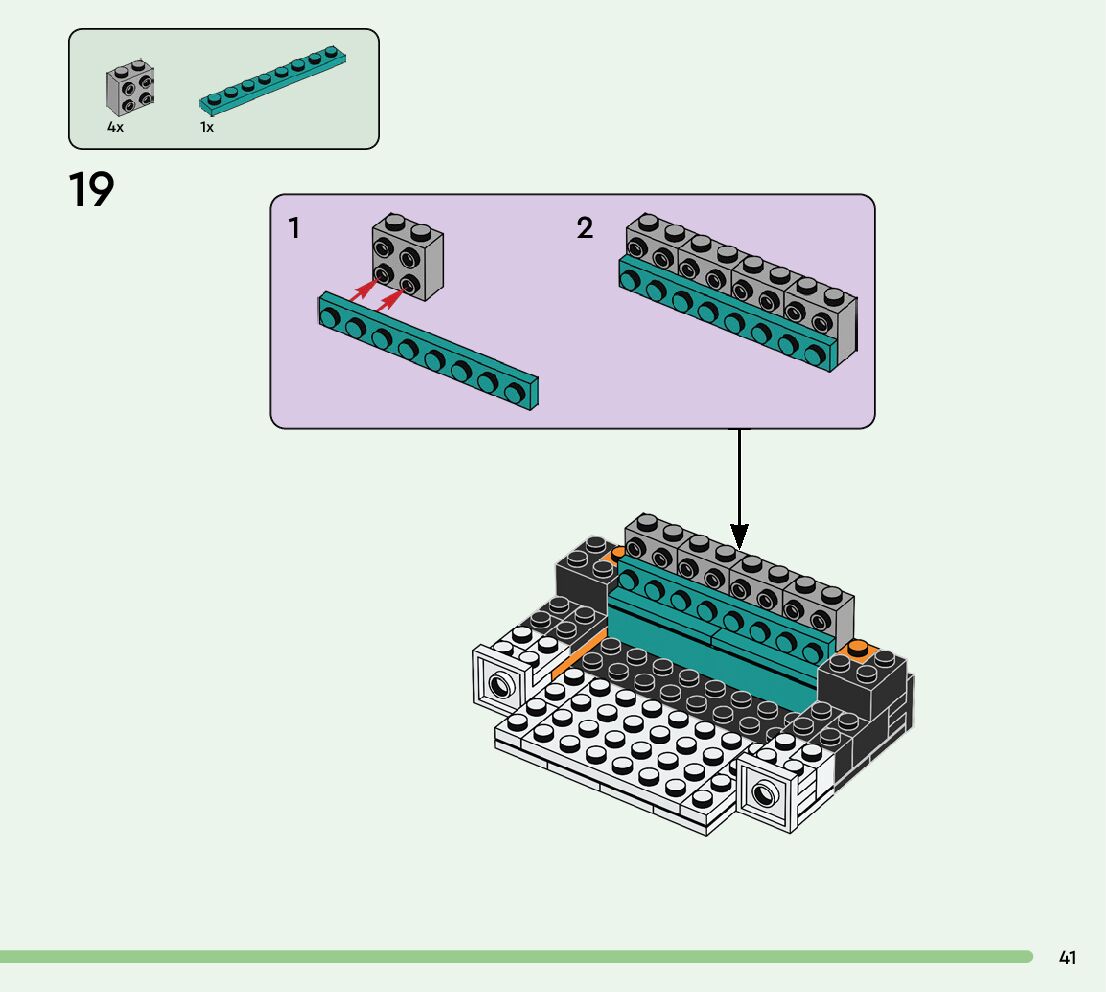 4x
1x

19

1

2

41