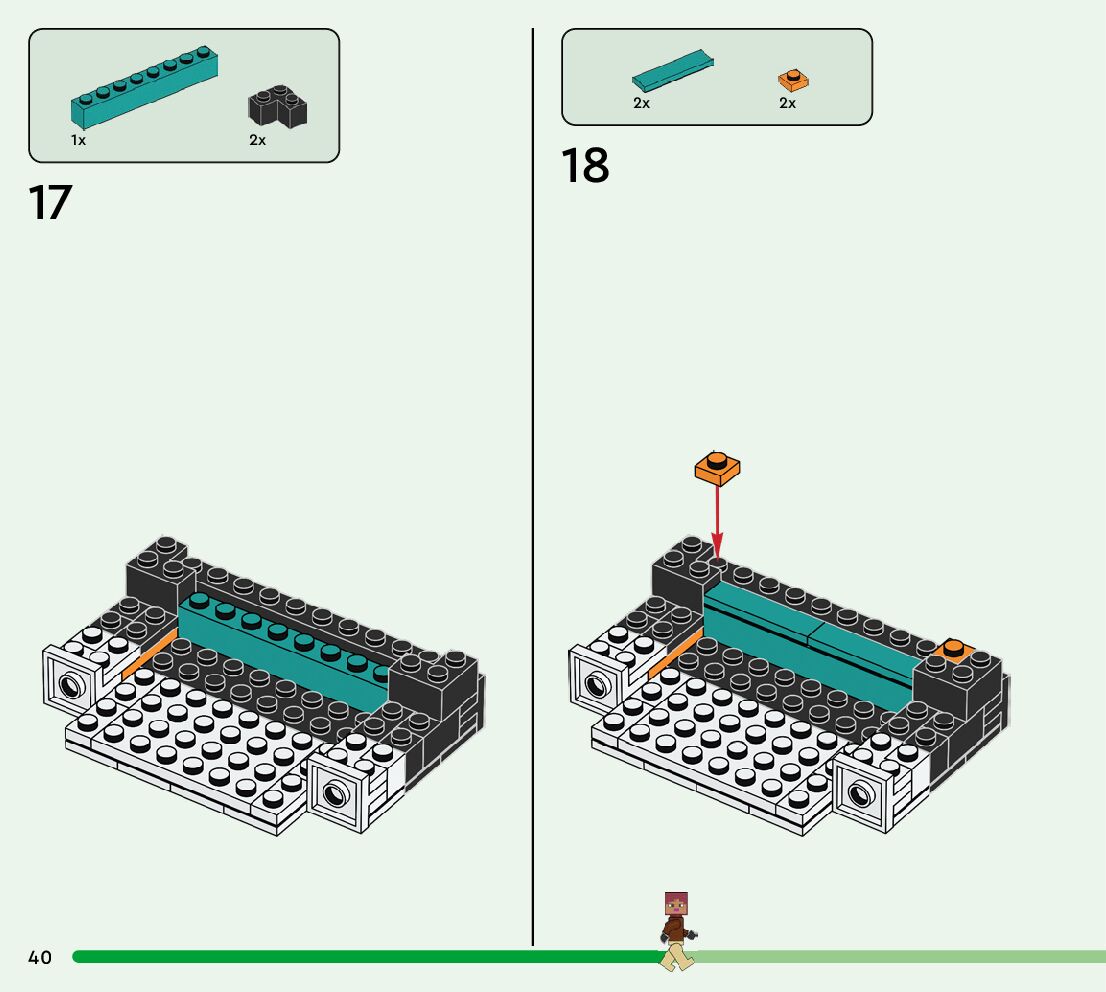 1x

2x

17

2x

2x

18

40