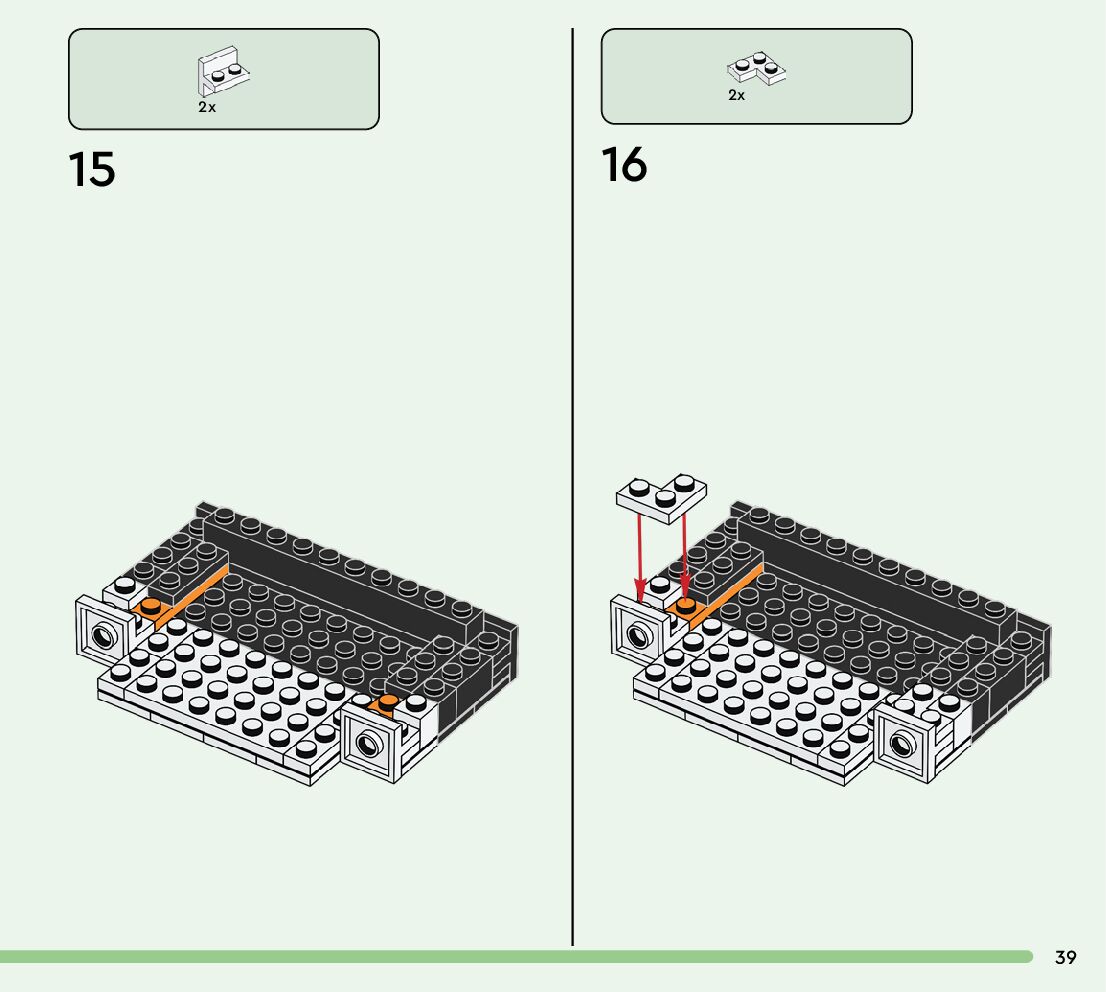 2x

15

2x

16

39