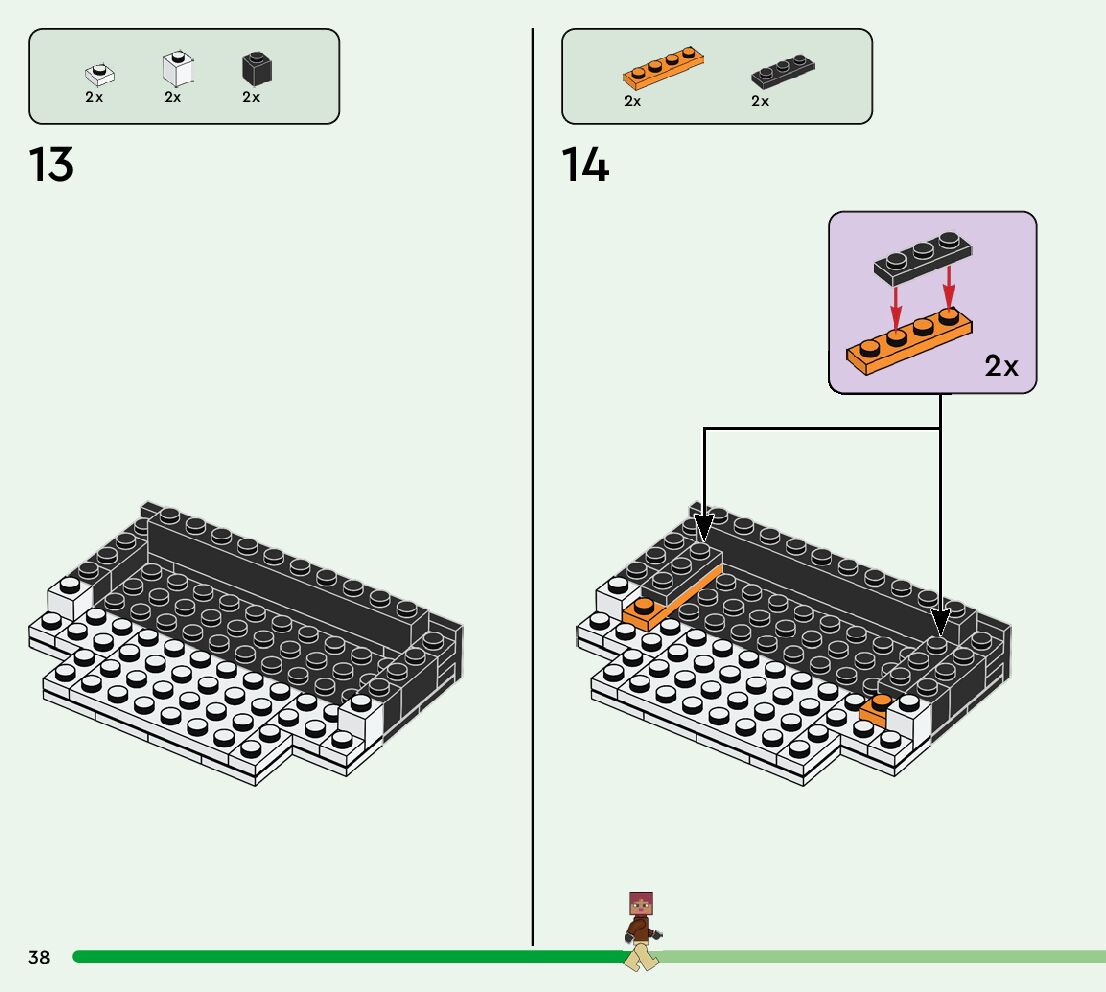 2x 2x 2x

13

2x 2x

14

2x

38