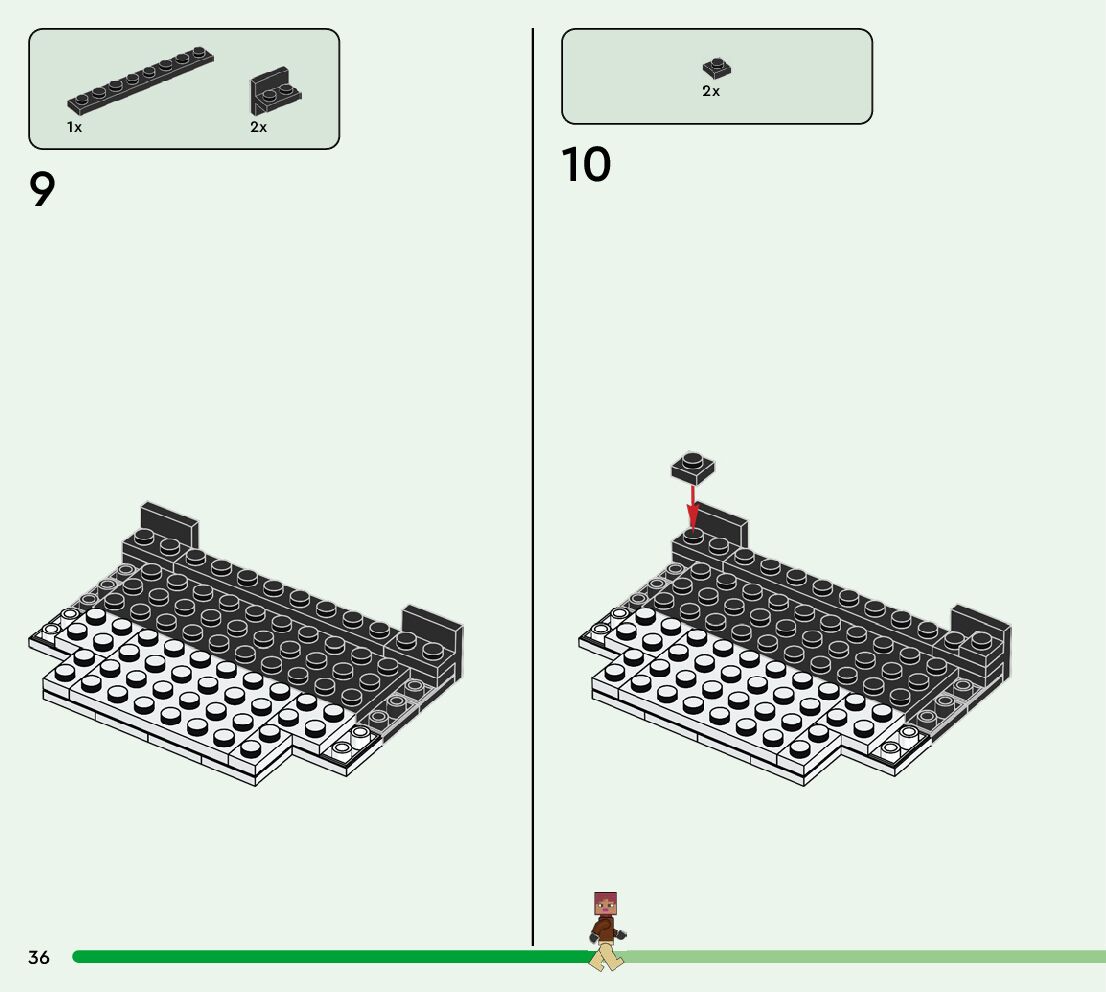 1x
2x

9

2x

10

36