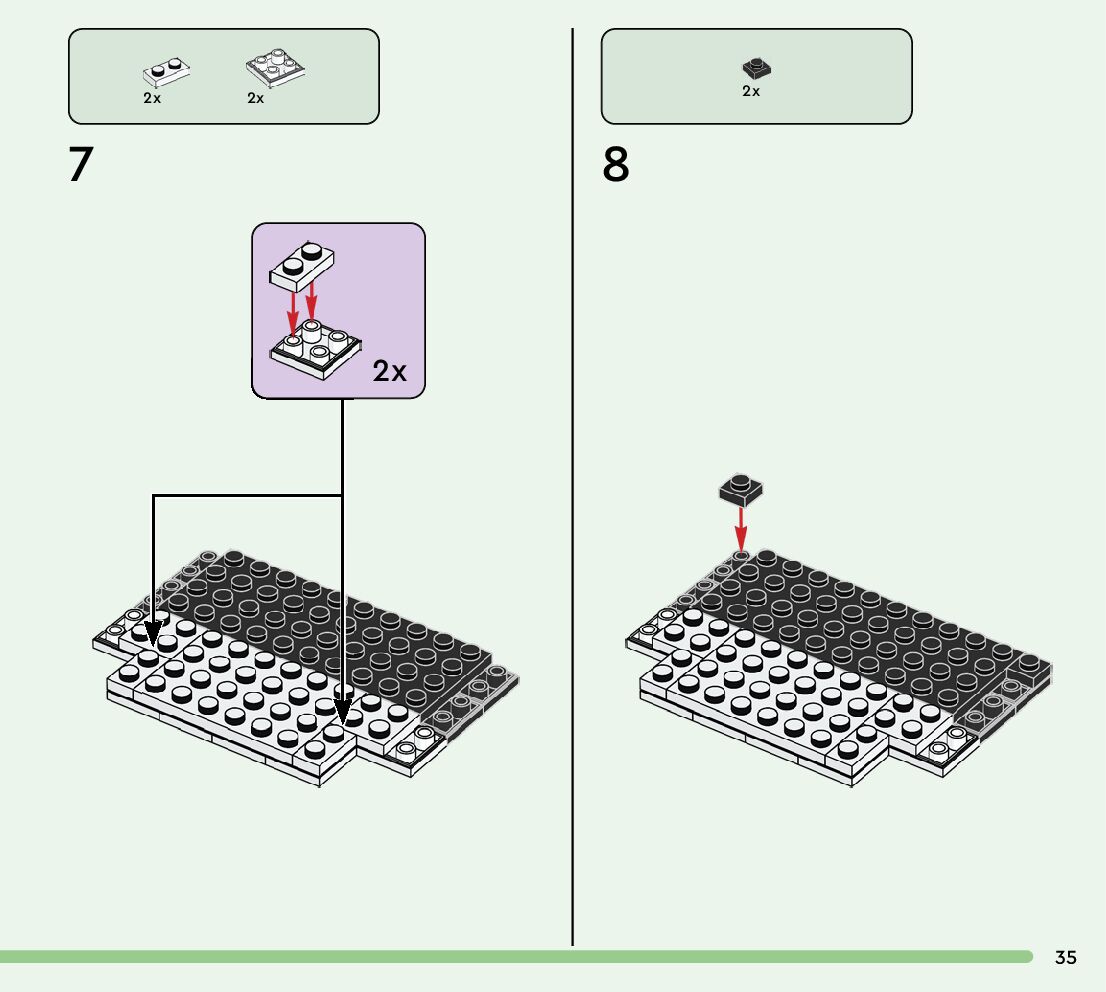 2x 2x

7

2x

2x

8

35