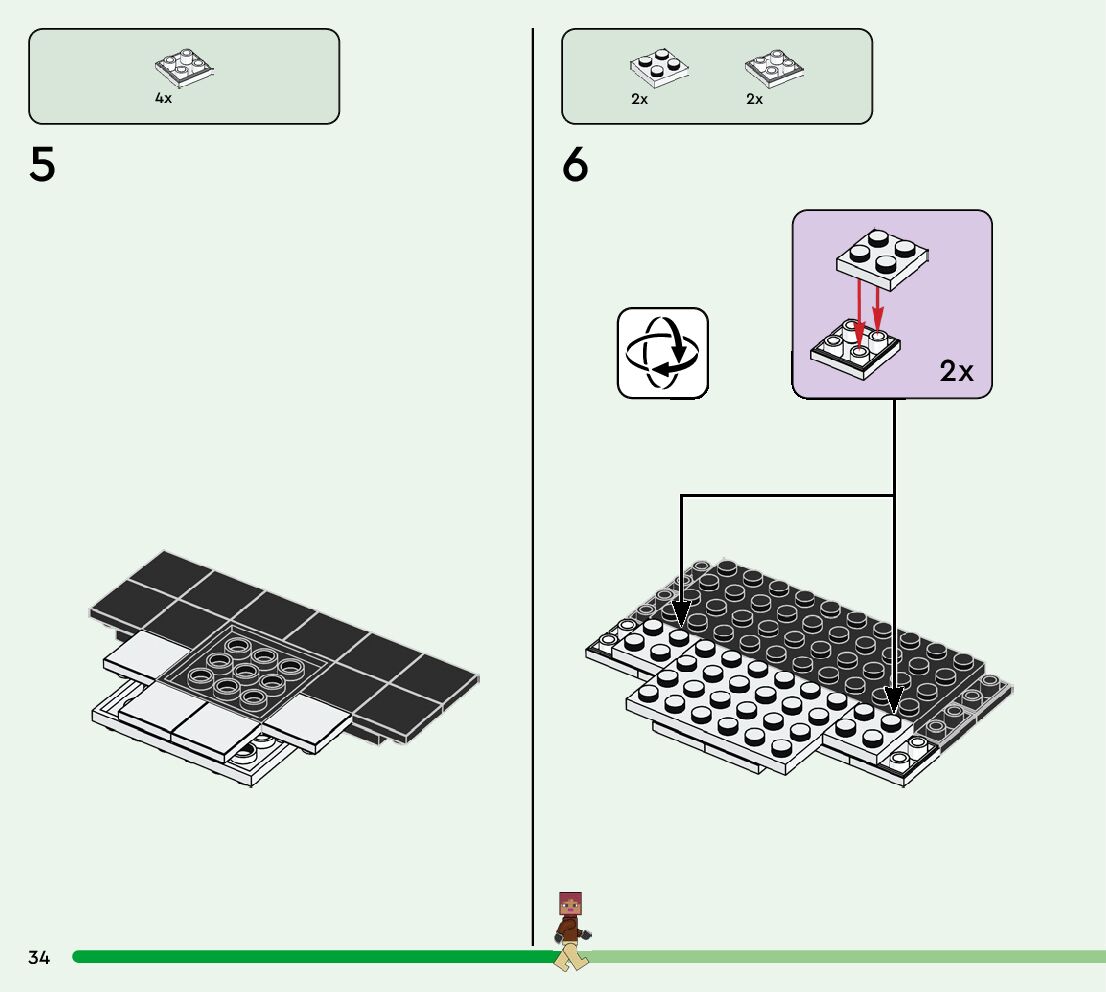 4x

5

2x

2x

6

2x

34