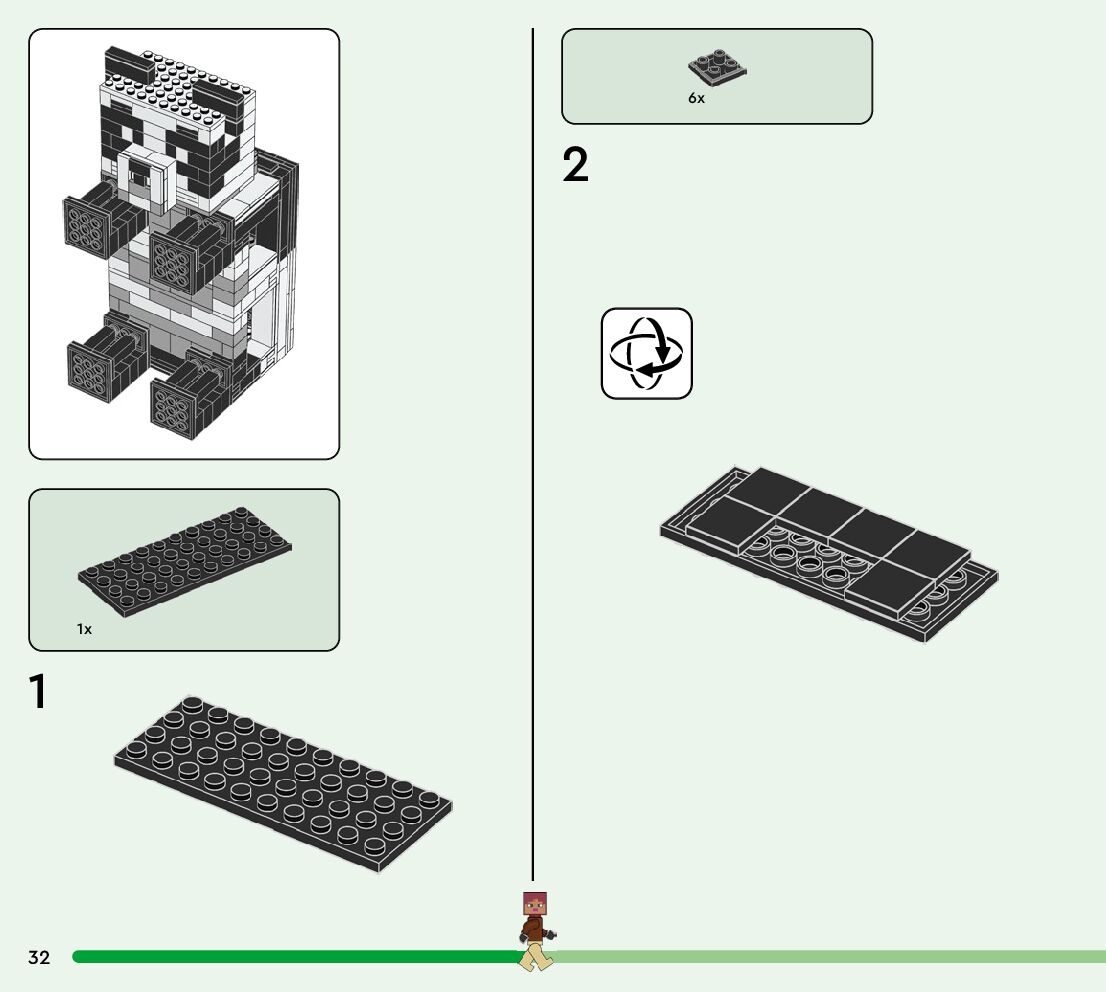 1x

1

6x

2

32