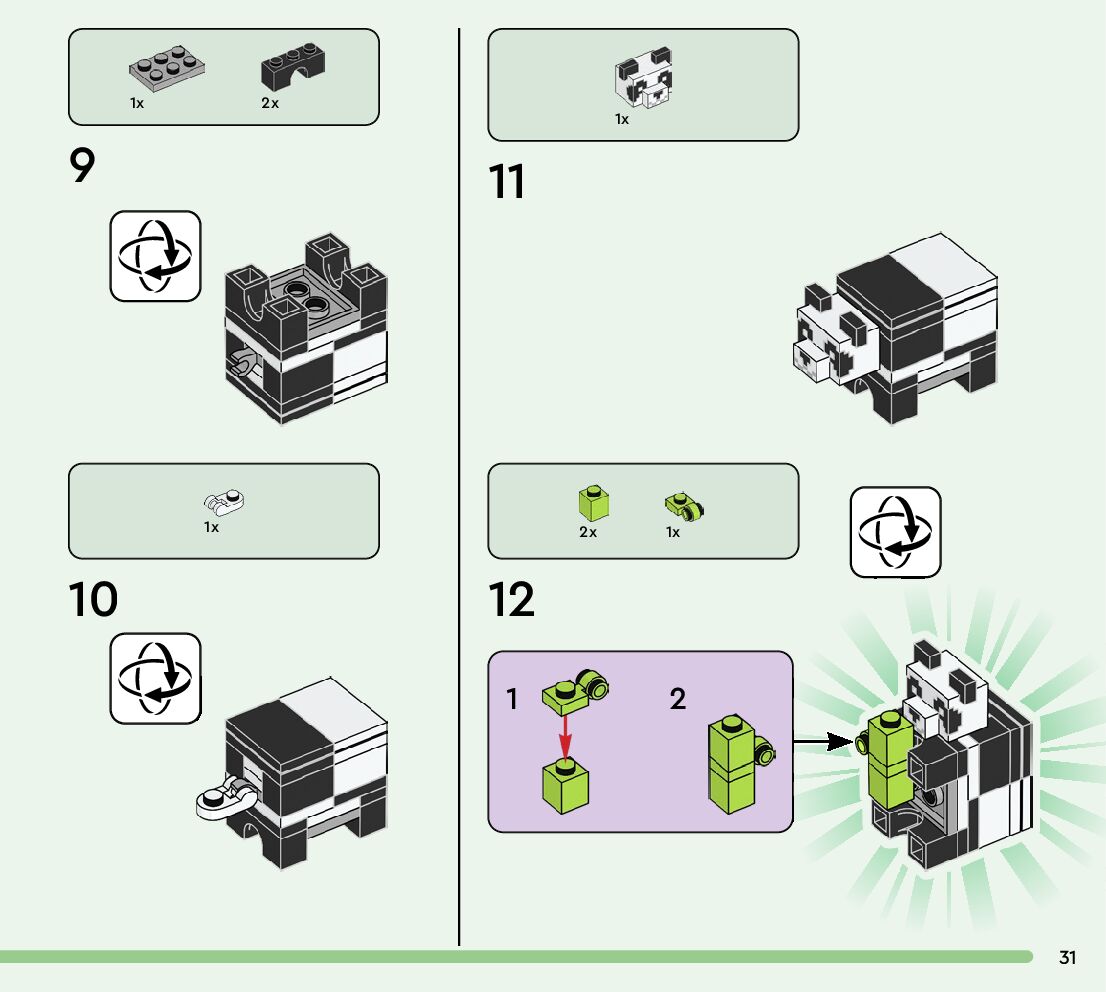 1x 2x

9

1x

10

1x

11

2x 1x

12

1

2

31