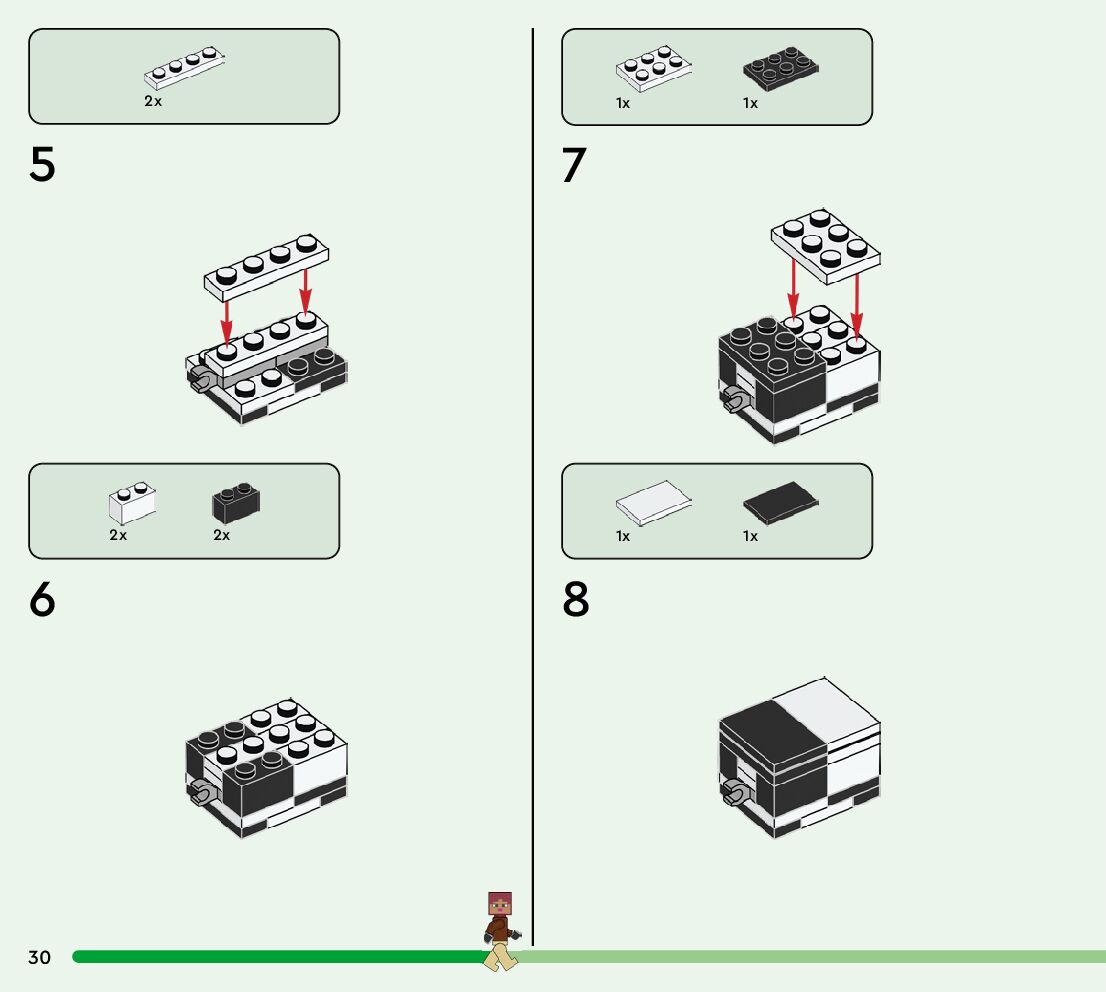 2x

5

2x 2x

6

1x 1x

7

1x 1x

8

30