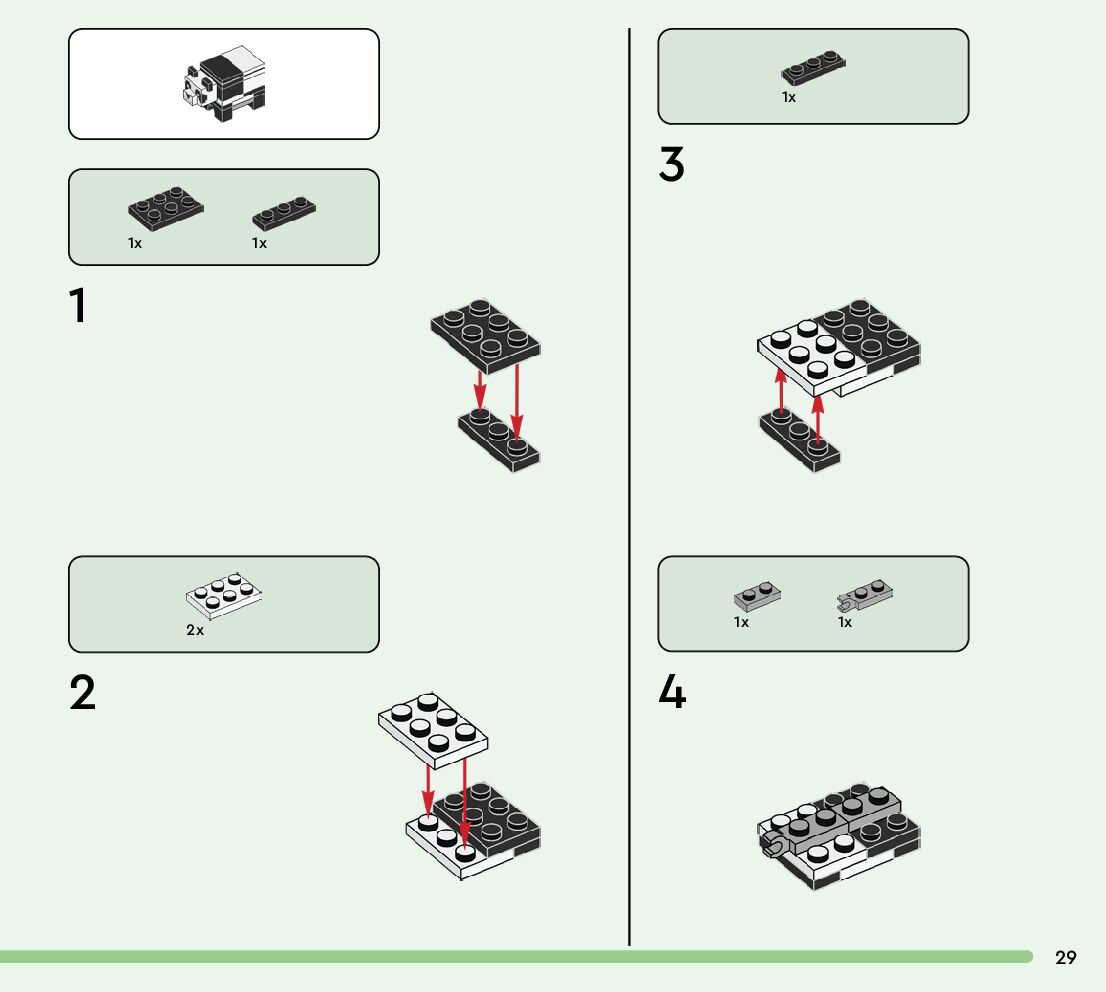 1x 1x

1

2x

2

1x

3

1x 1x

4

29