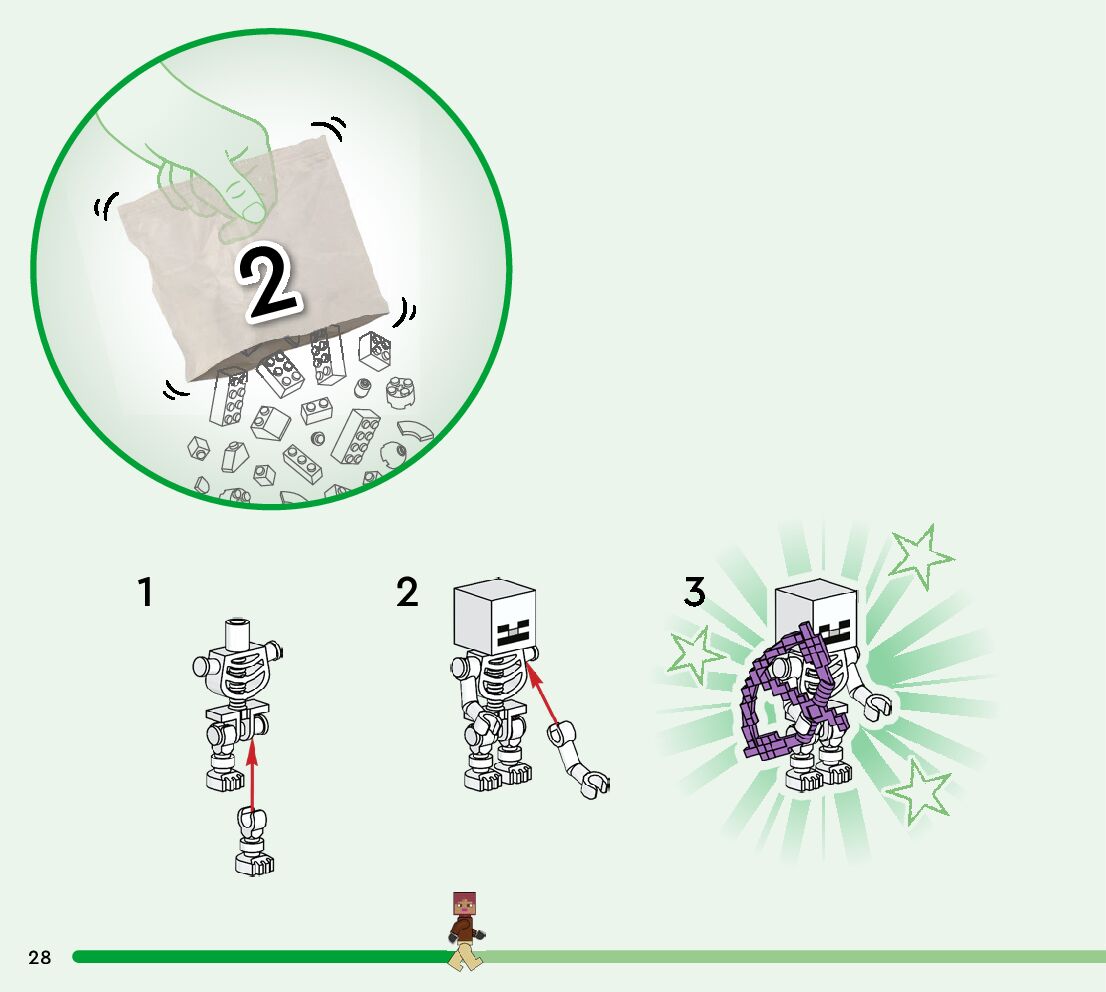 2

1

2

3

28