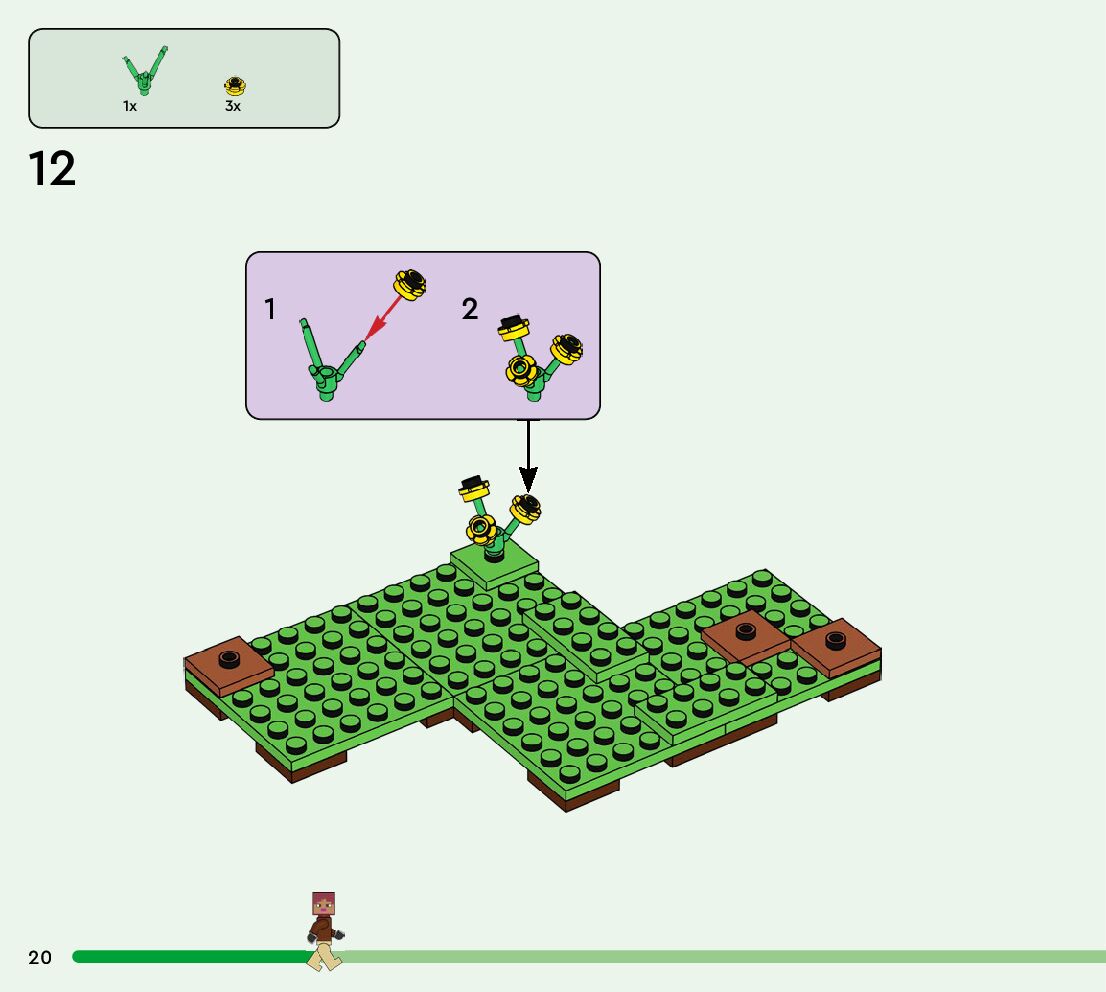 1x
3x

12

1
2

20