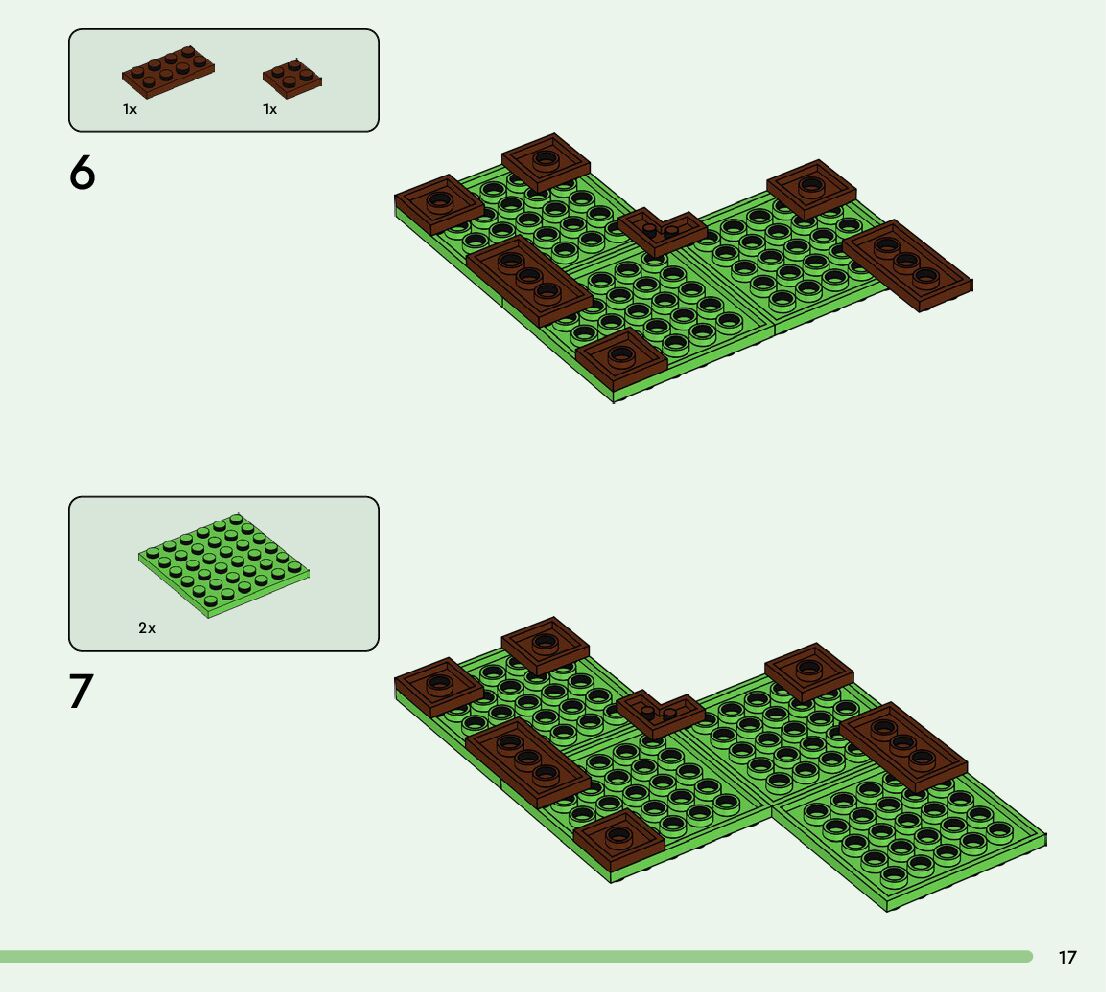 1x 1x

6

2x

7

17