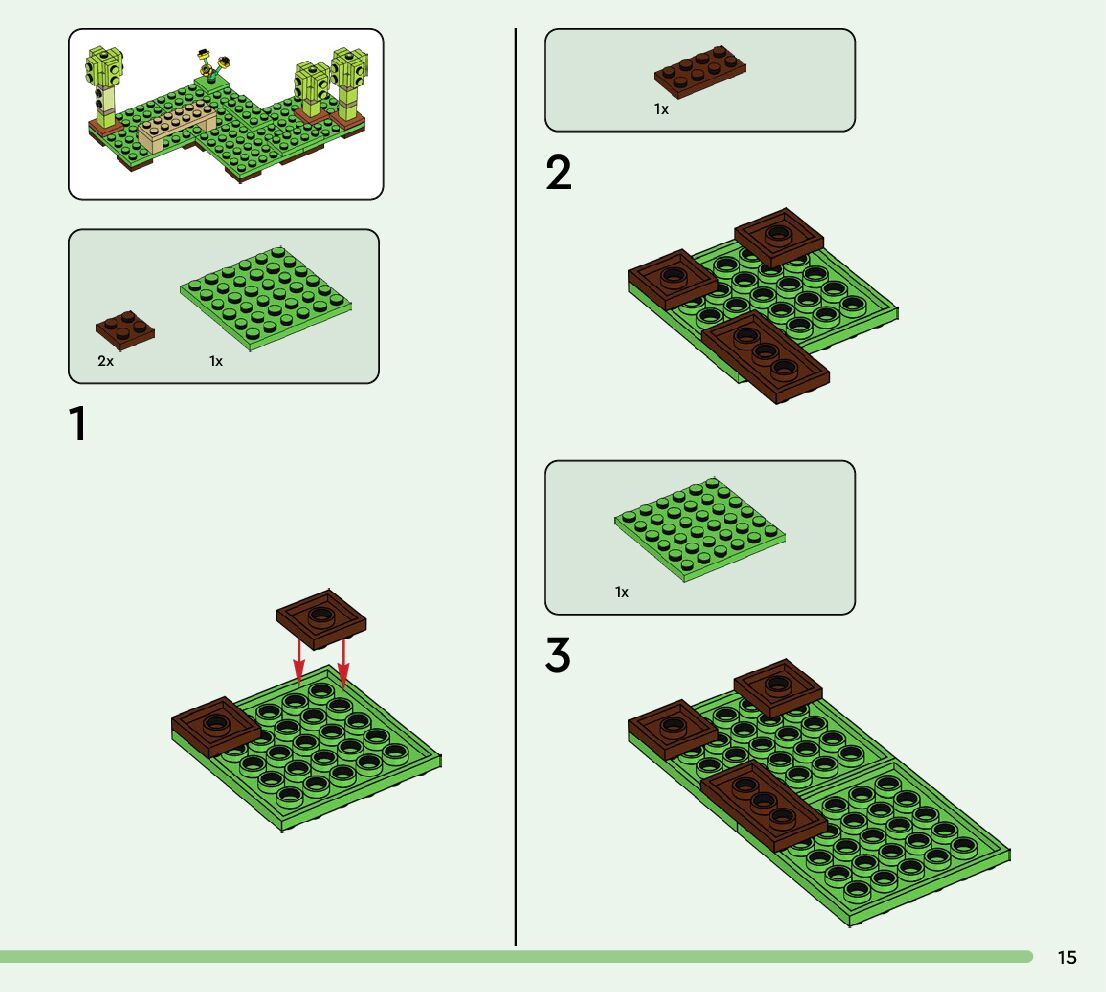 2x

1x

1

1x

2

1x

3

15