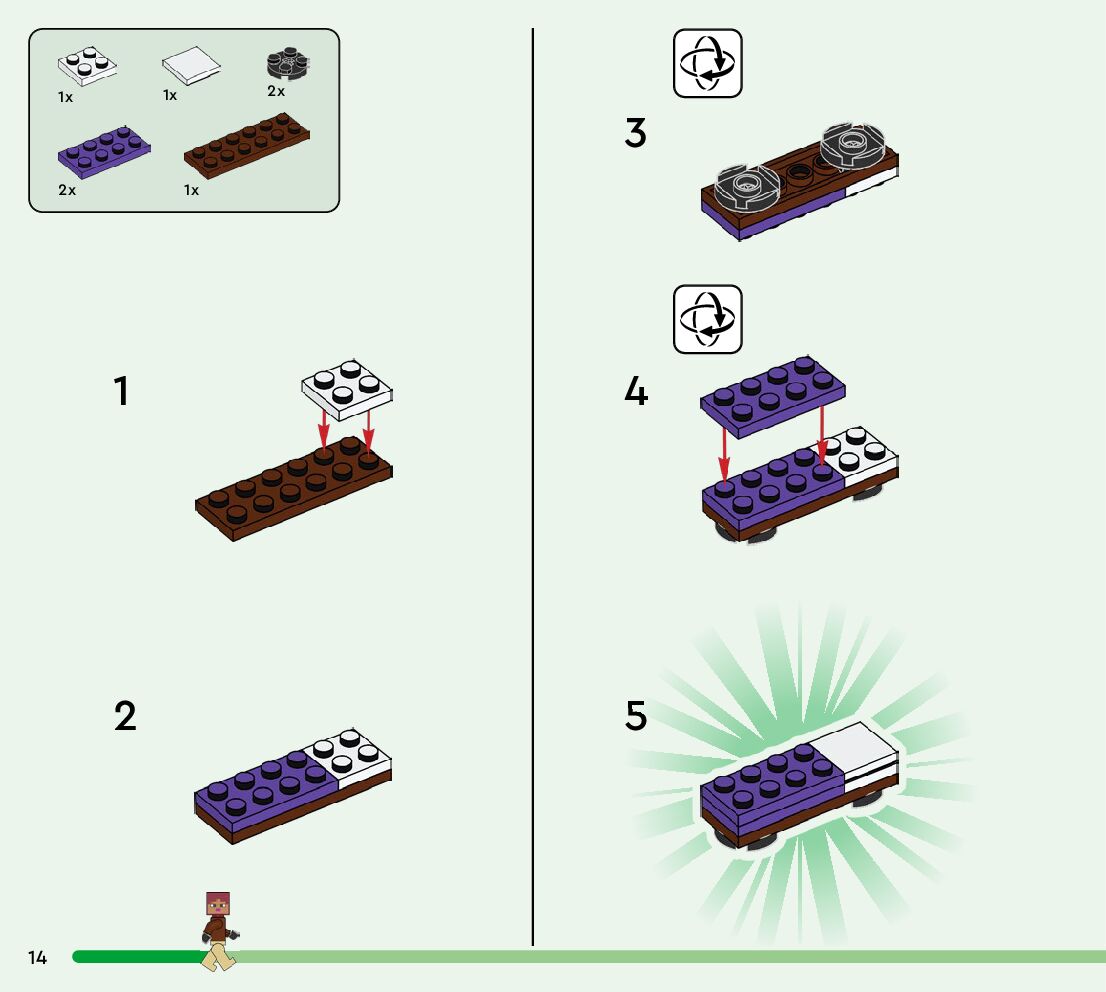 1x
1x
2x
2x
1x

1

2

3

4

5

14