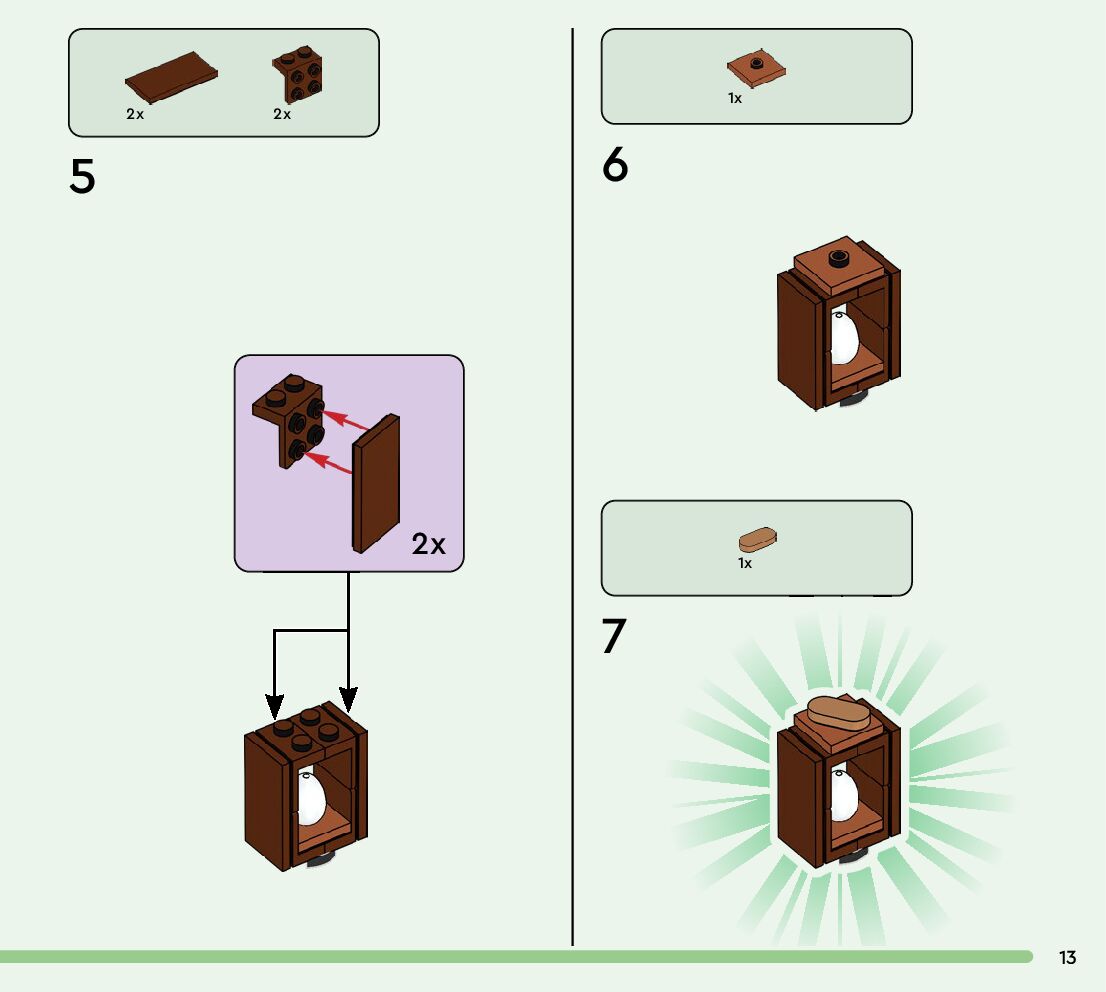 2x 2x

5

2x

1x

6

1x

7

13