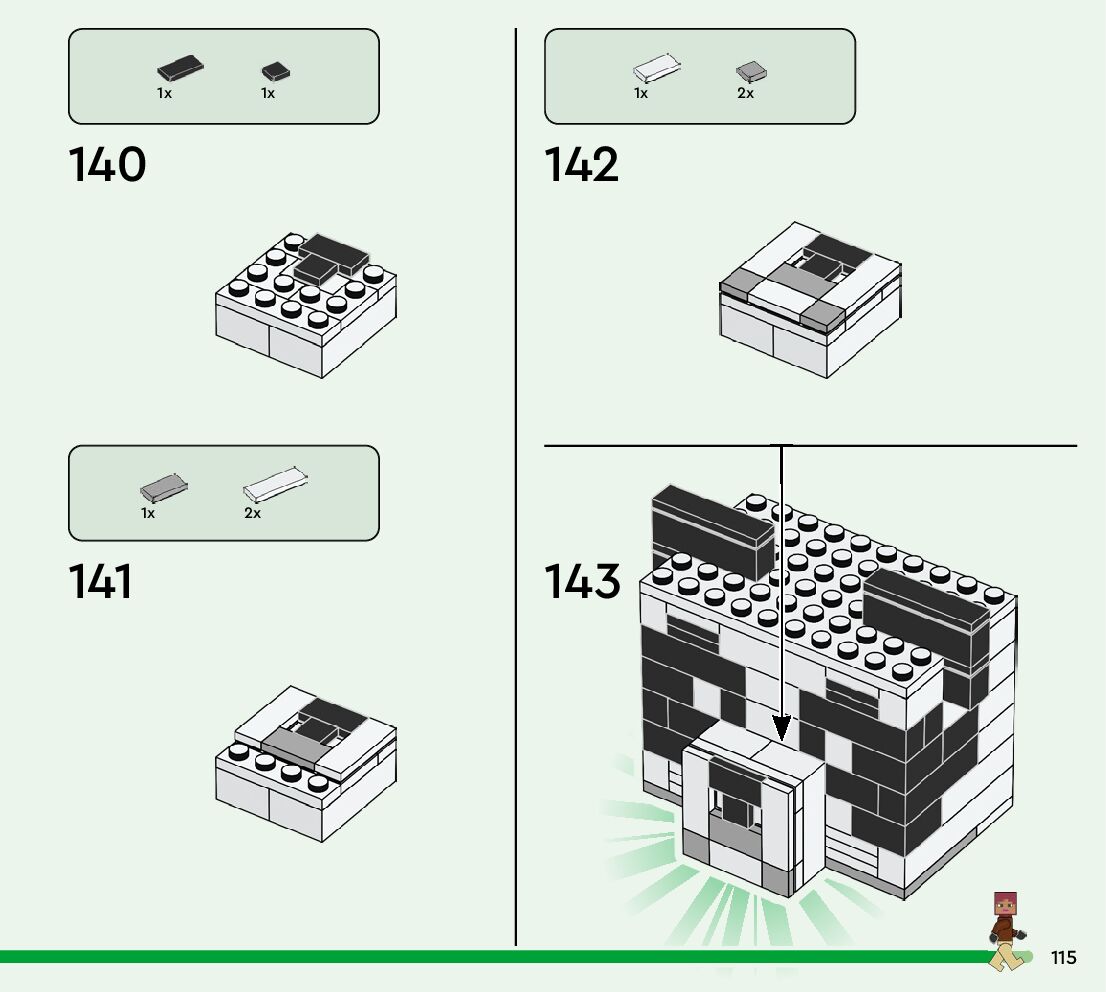 1x 1x

140

1x 2x

141

1x 2x

142

143

115