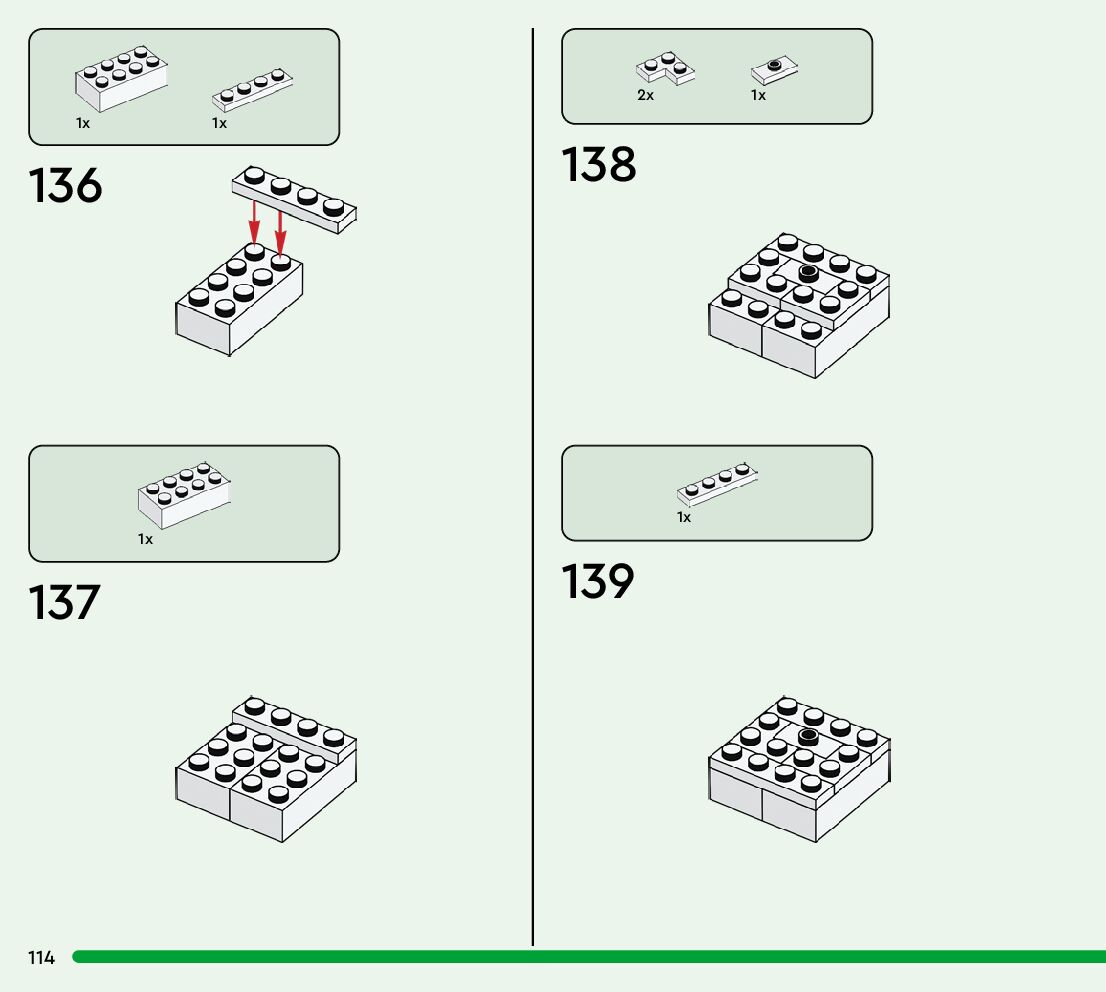 1x 1x

136

1x

137

2x 1x

138

1x

139

114