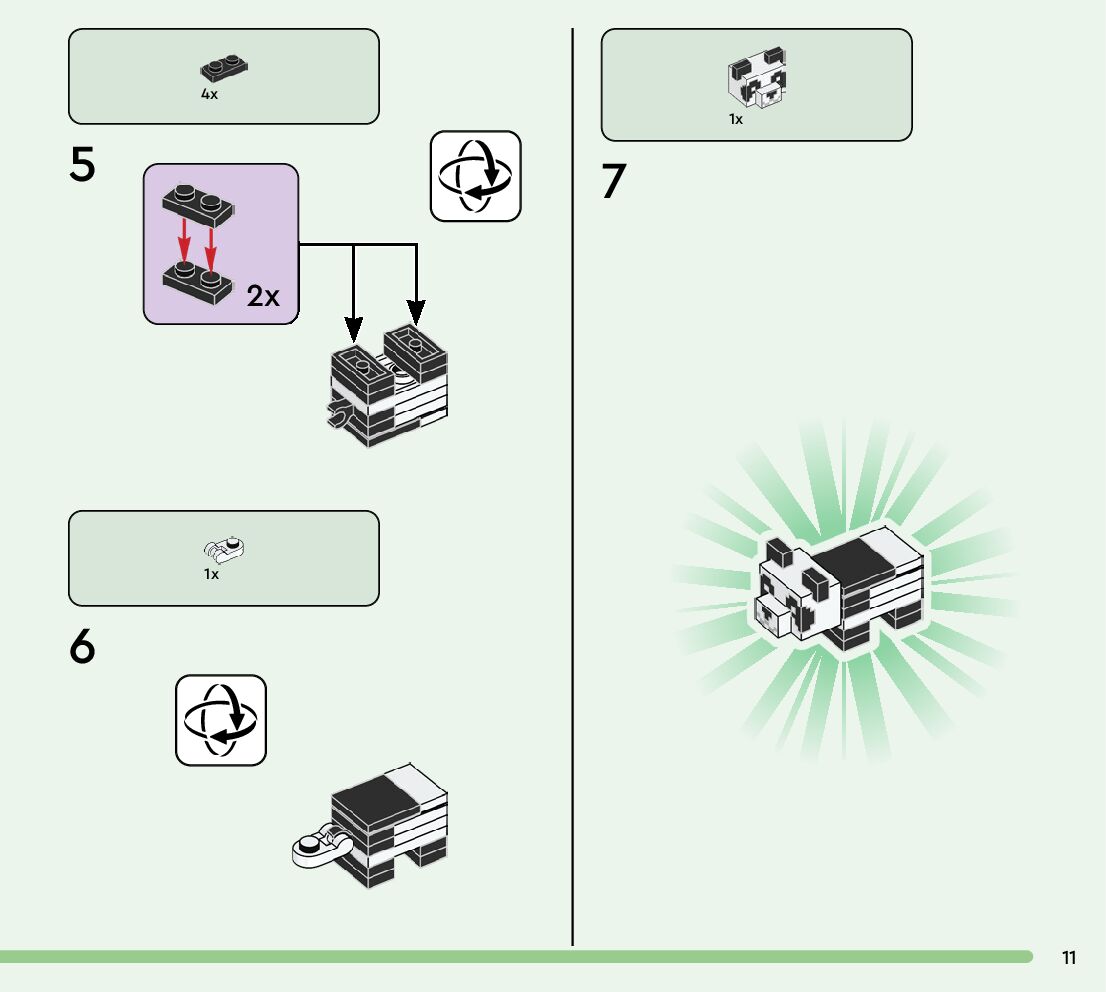 4x

5

2x

1x

6

1x

7

11