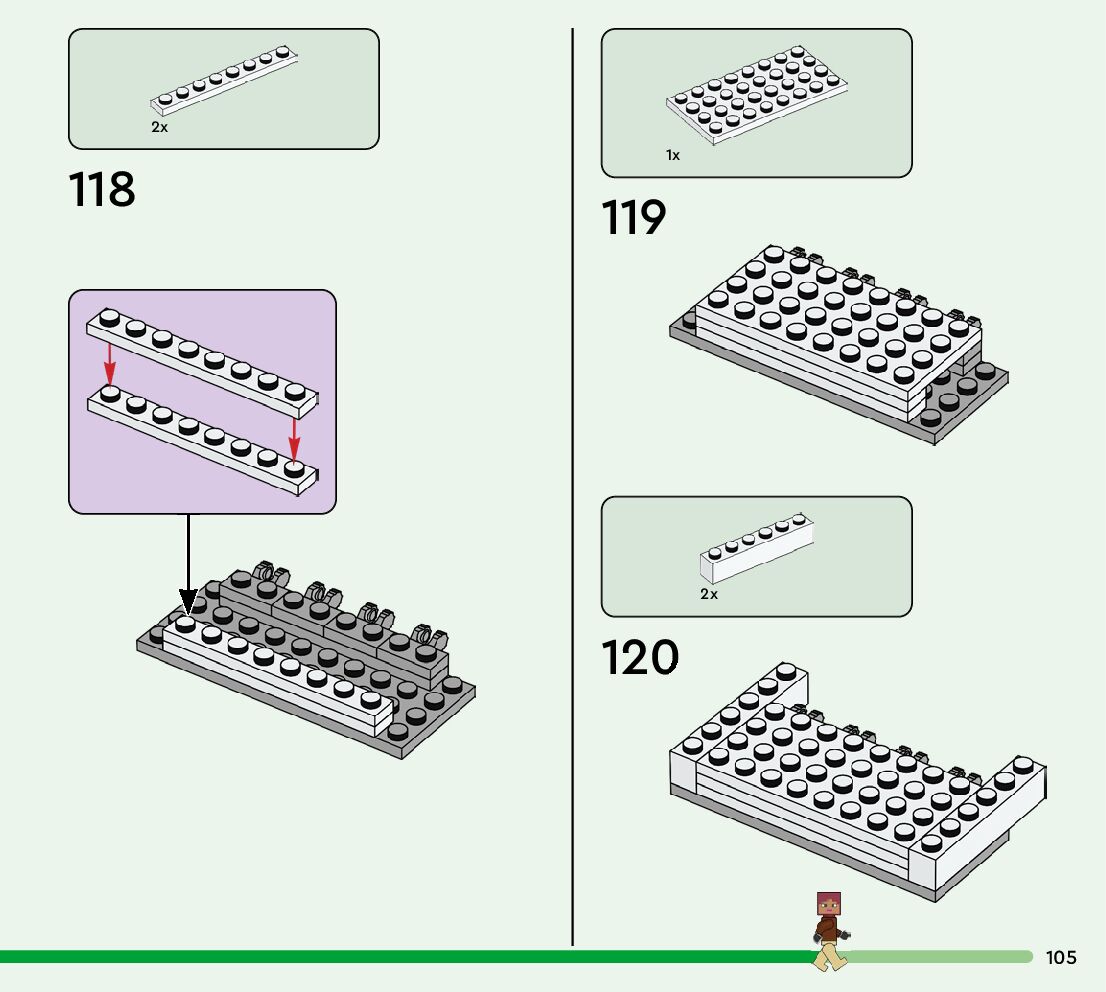 2x

118

1x

119

2x

120

105