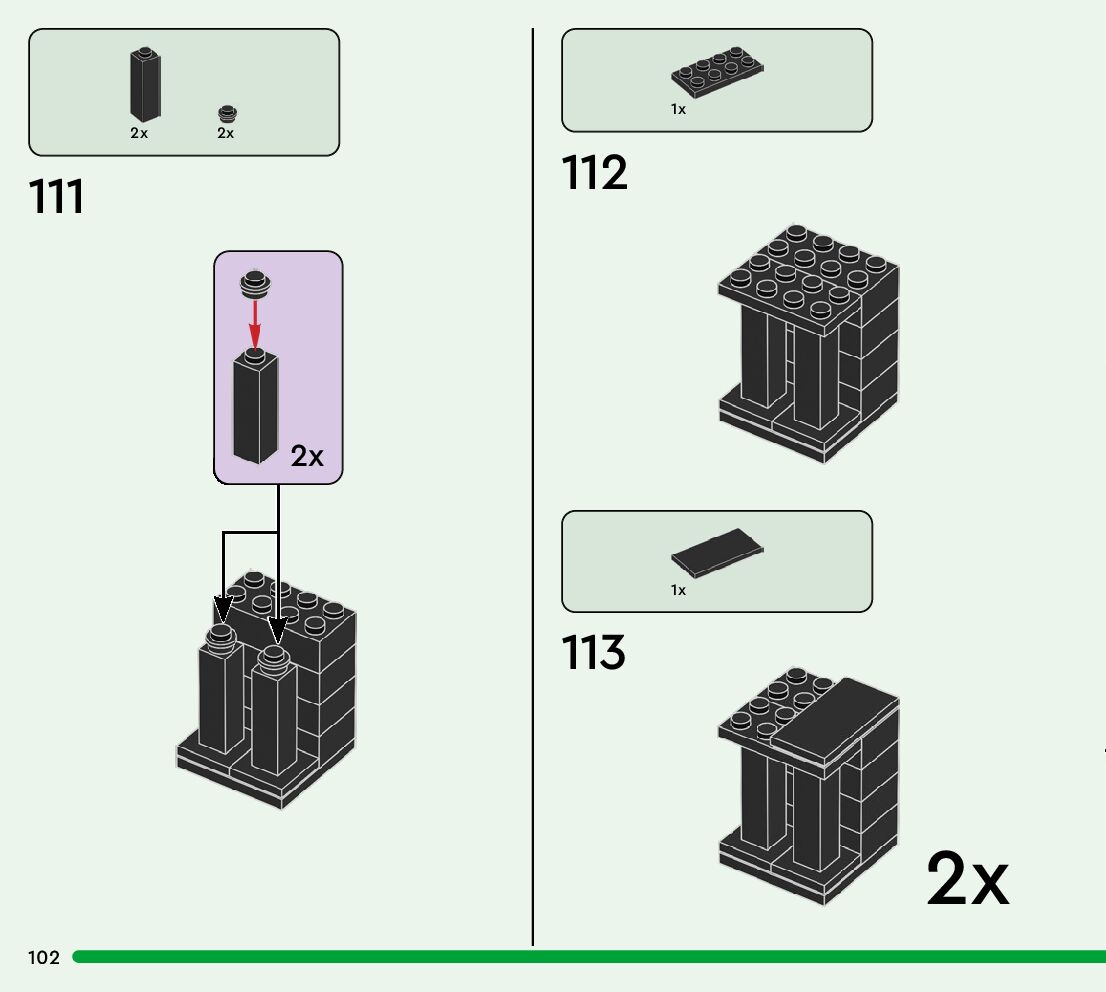 2x 2x

111

2x

1x

112

1x

113

2x

102